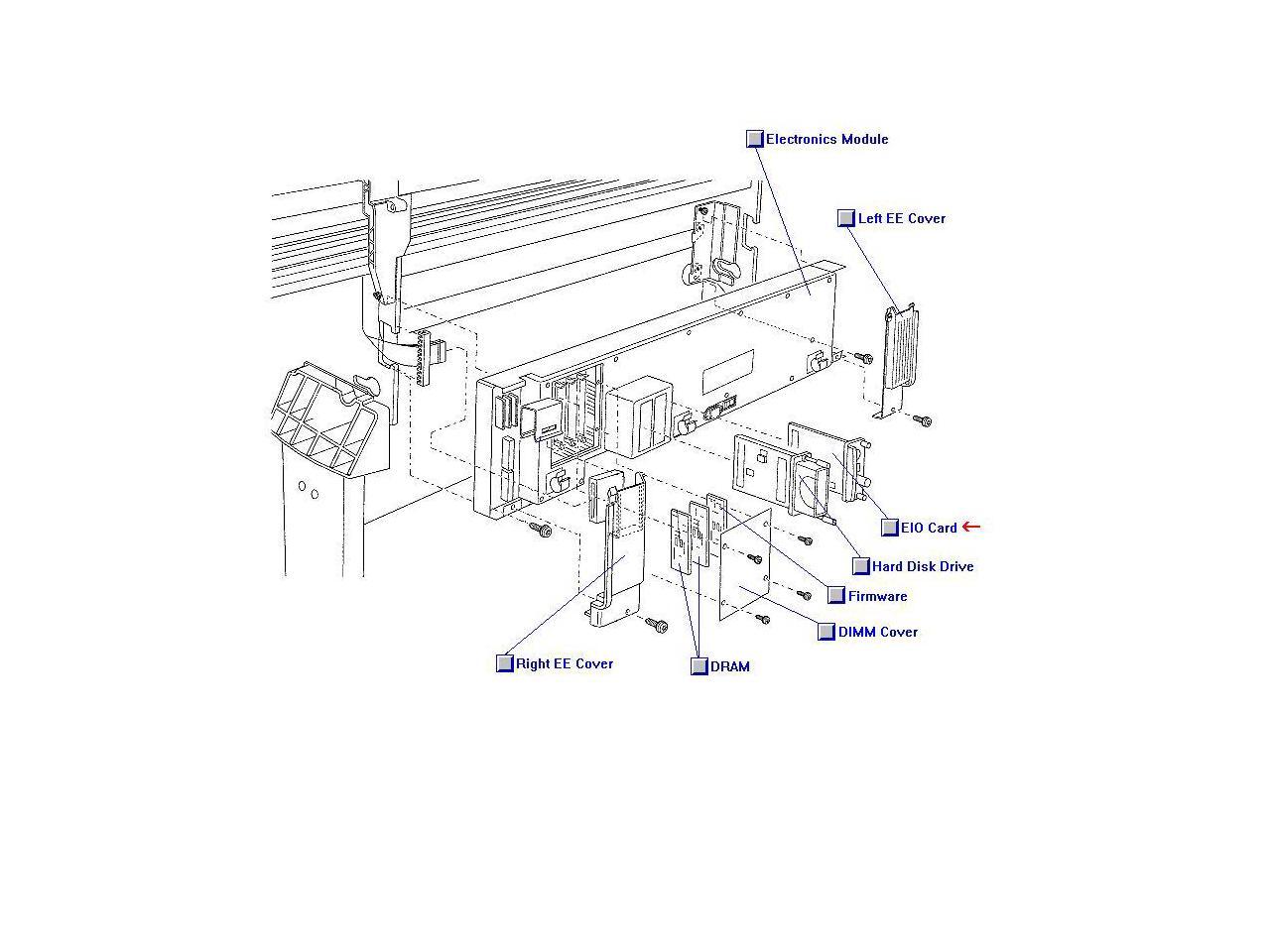 Electronics Module

Left EE Cover

EIO Card ←

Hard Disk Drive

Firmware

DIMM Cover

Right EE Cover

DRAM