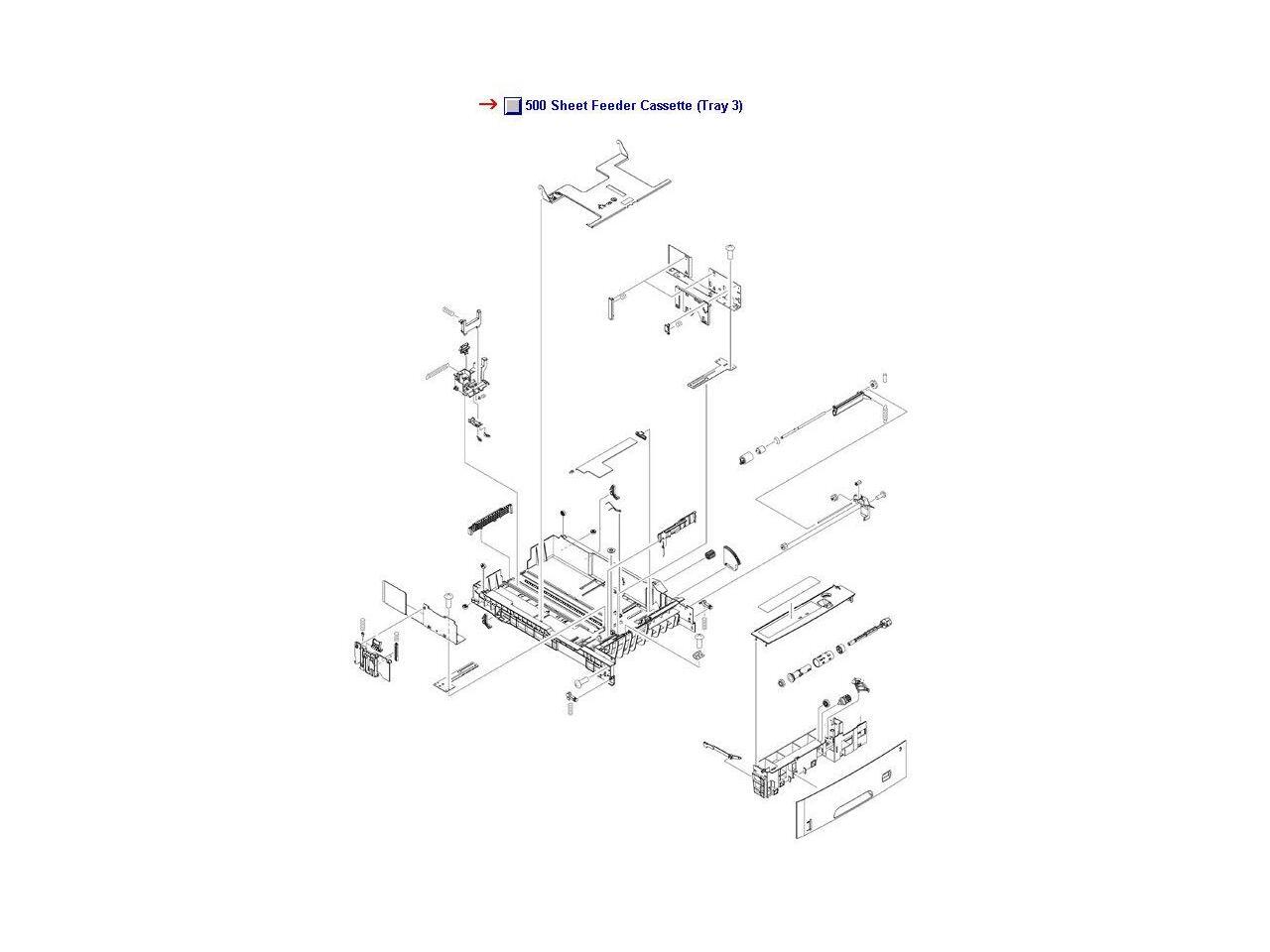 500 Sheet Feeder Cassette (Tray 3)