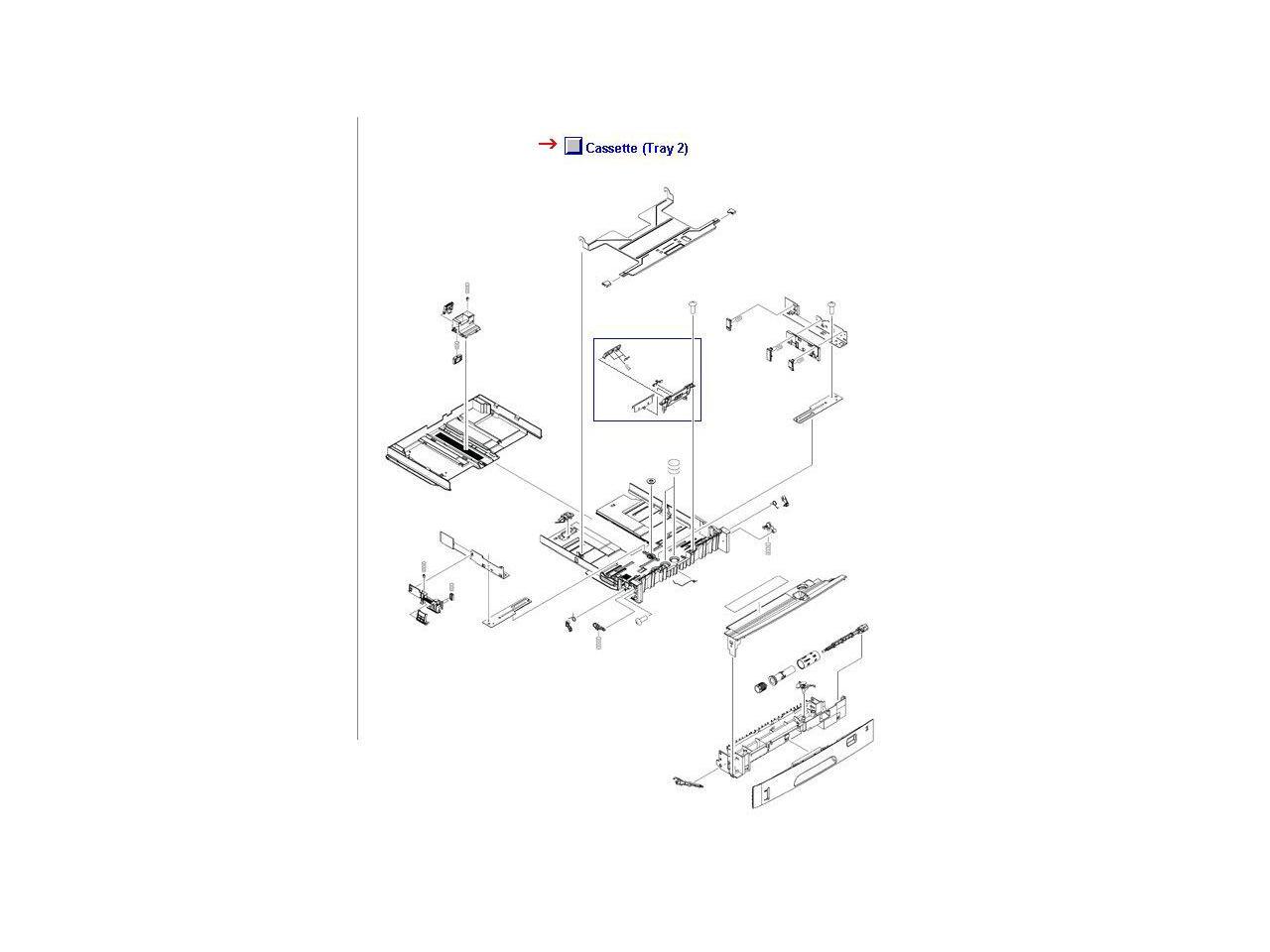 Cassette (Tray 2)