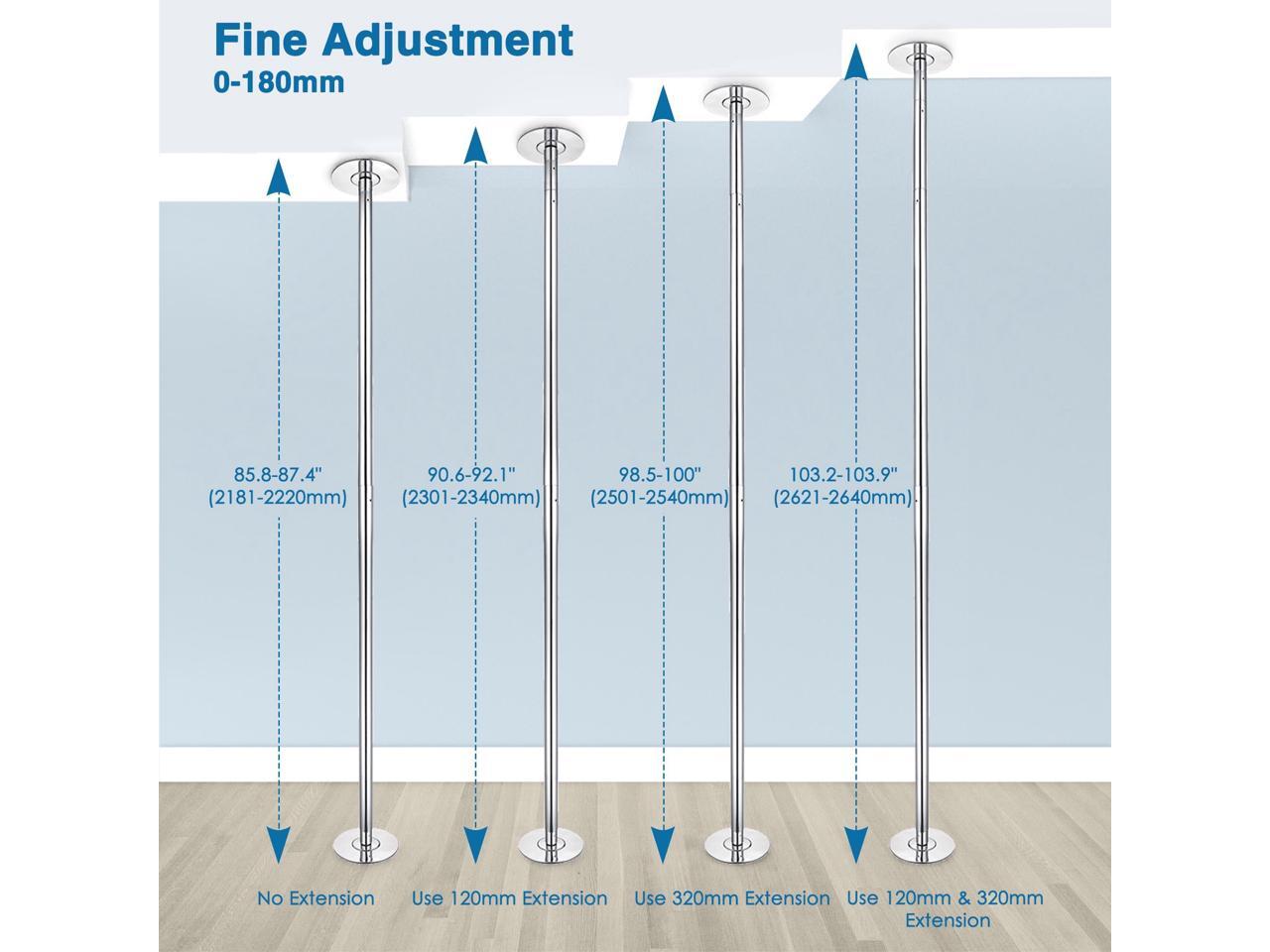 Fine Adjustment
0-180mm

85.8-87.4"
(2181-2220mm)

90.6-92.1"
(2301-2340mm)

98.5-100"
(2501-2540mm)

103.2-103.9"
(2621-2640mm)

No Extension

Use 120mm Extension

Use 320mm Extension

Use 120mm & 320mm Extension