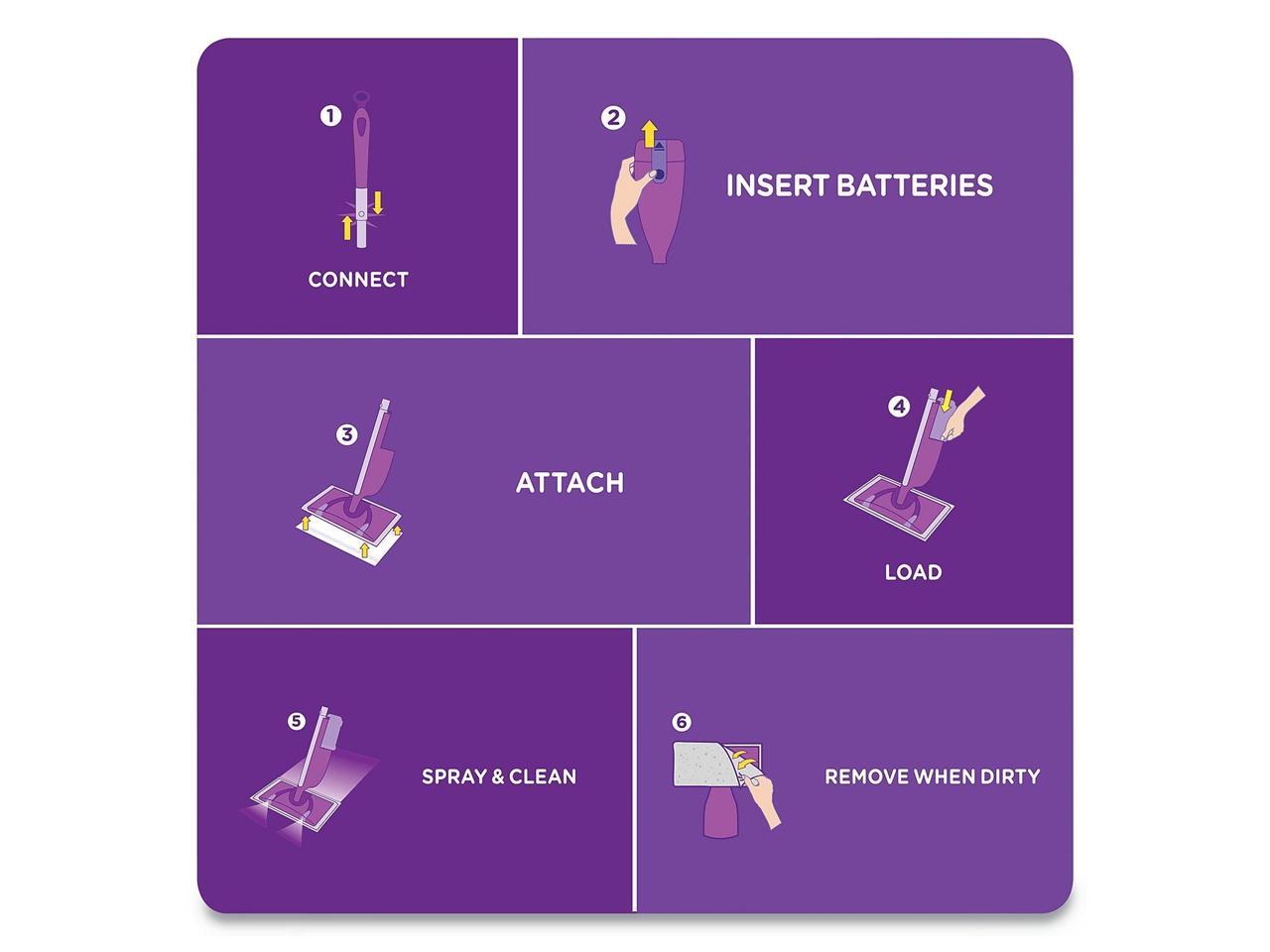 1
CONNECT

2
INSERT BATTERIES

3
ATTACH

4
LOAD

5
SPRAY & CLEAN

6
REMOVE WHEN DIRTY