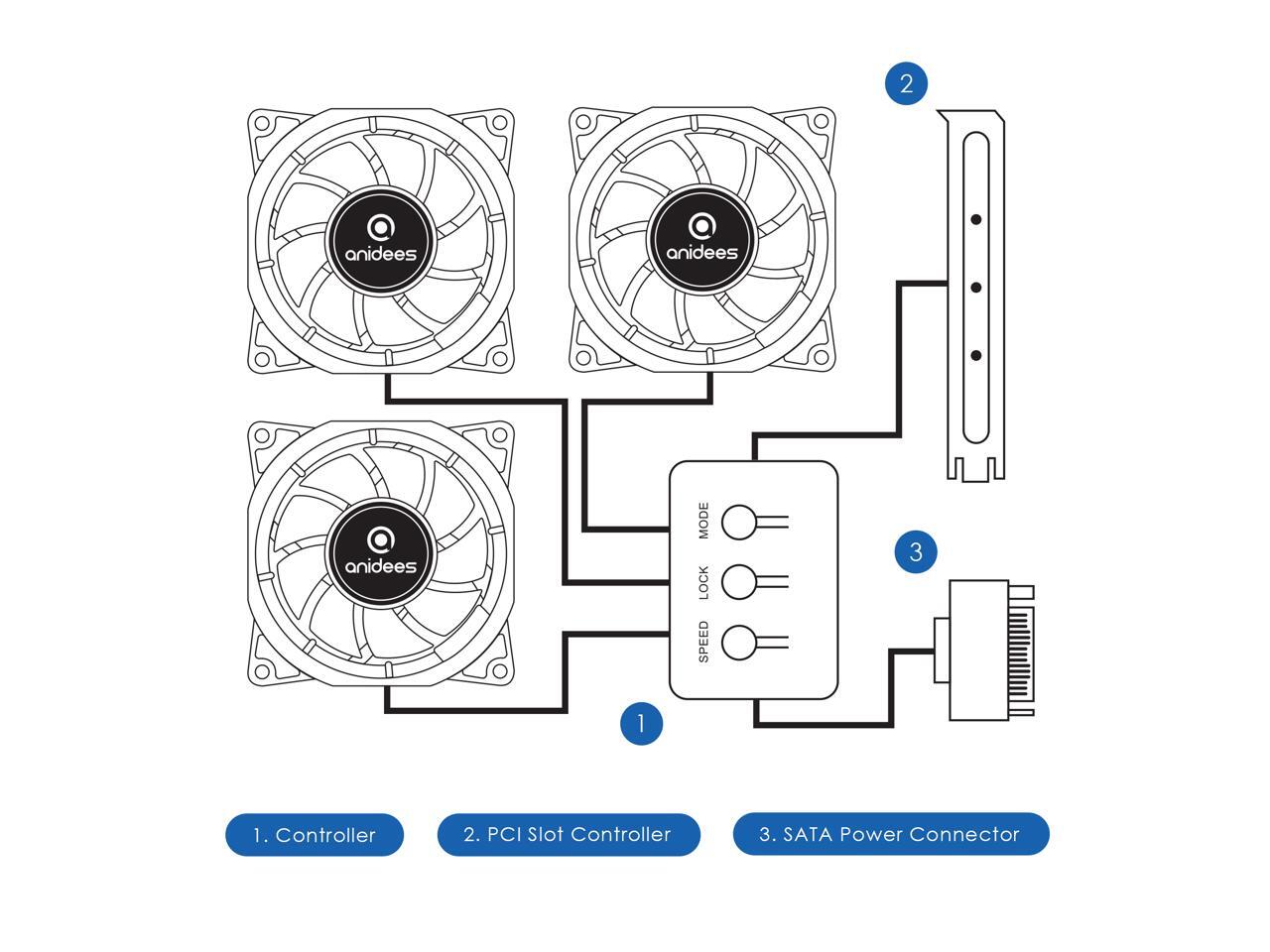 2

anidees

anidees

anidees

MODE
LOCK
SPEED

3

1

1. Controller

2. PCI Slot Controller

3. SATA Power Connector