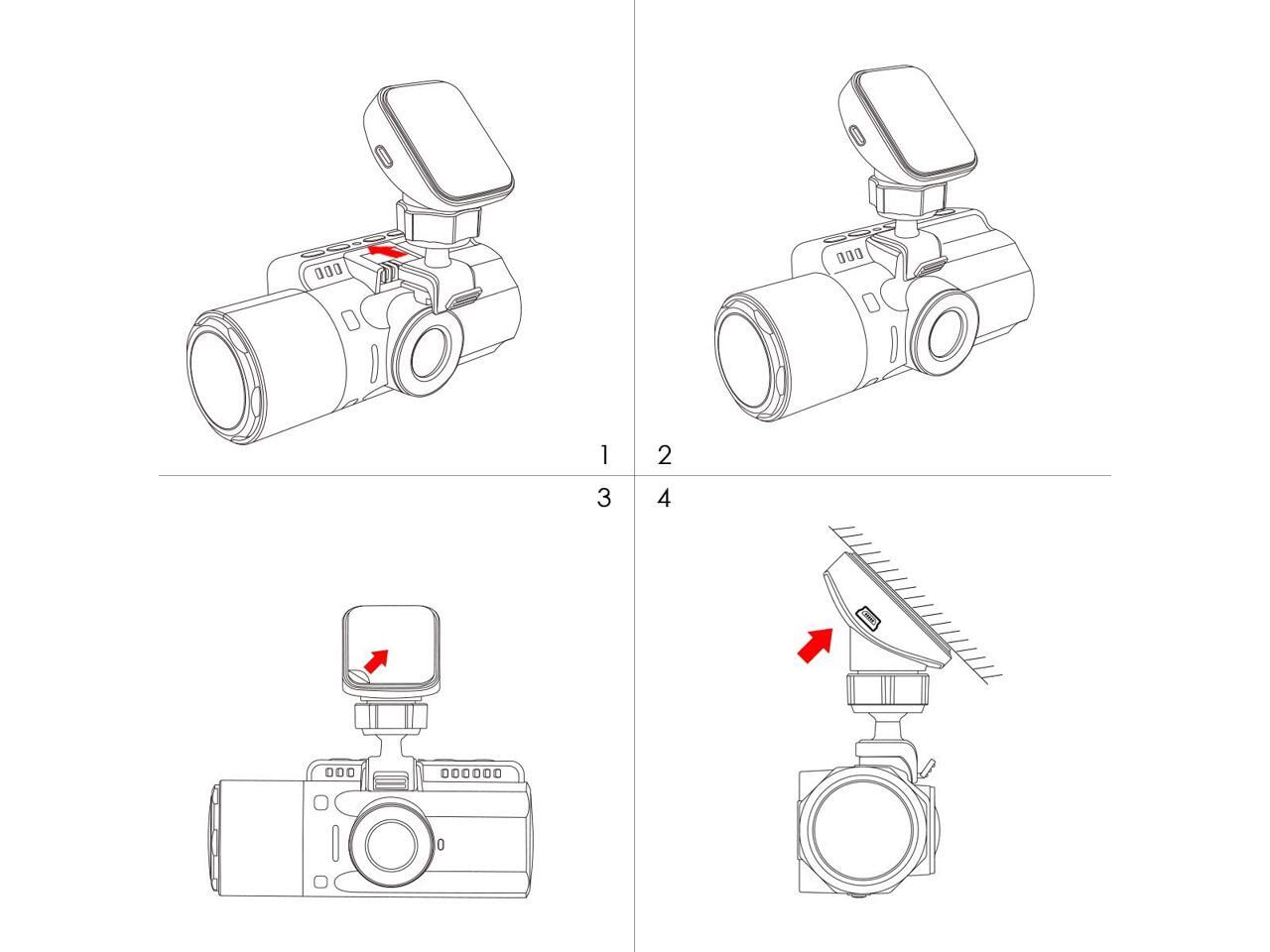 1
2
3
4