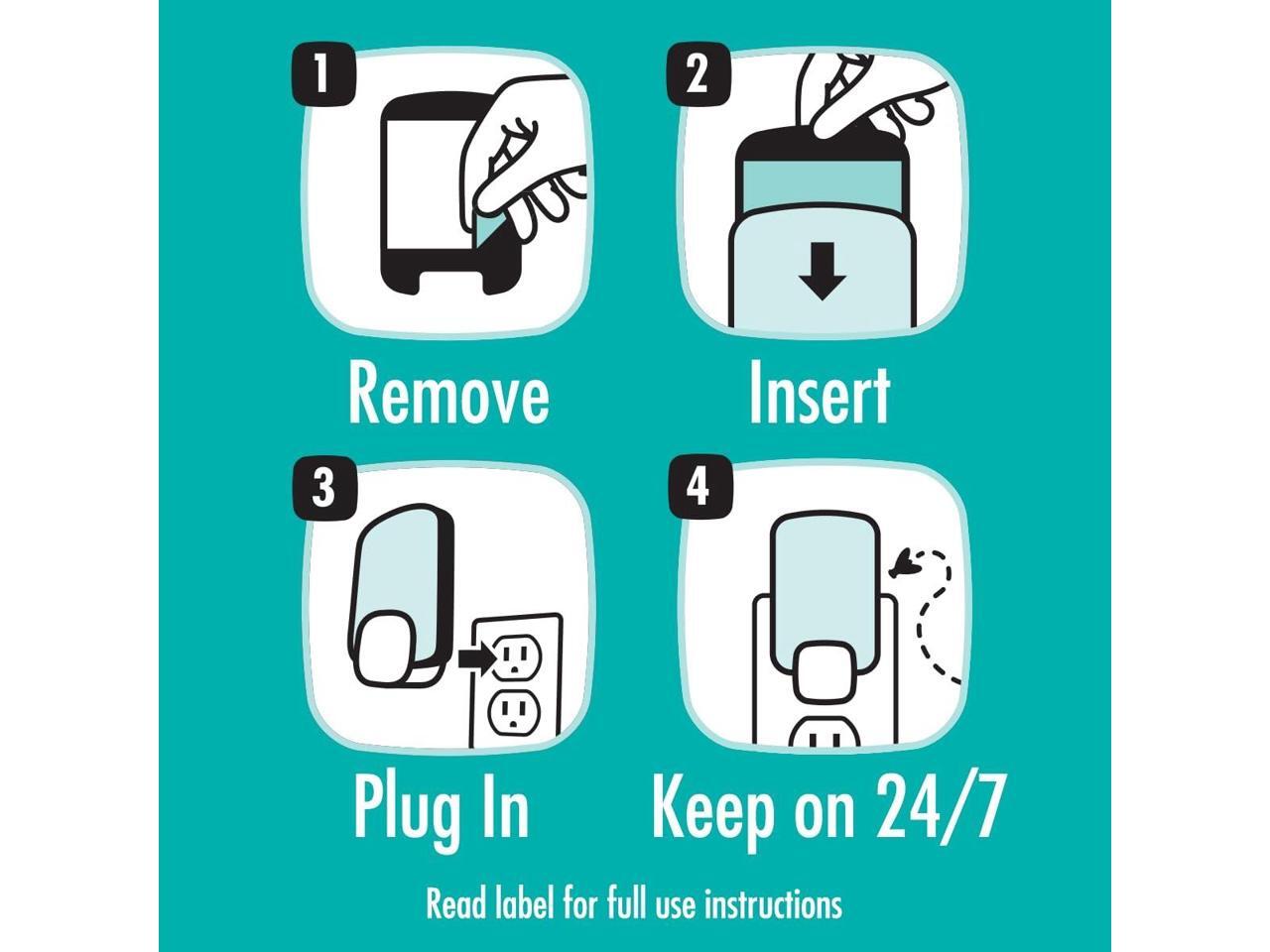 1

Remove

2

Insert

3

Plug In

4

Keep on 24/7

Read label for full use instructions