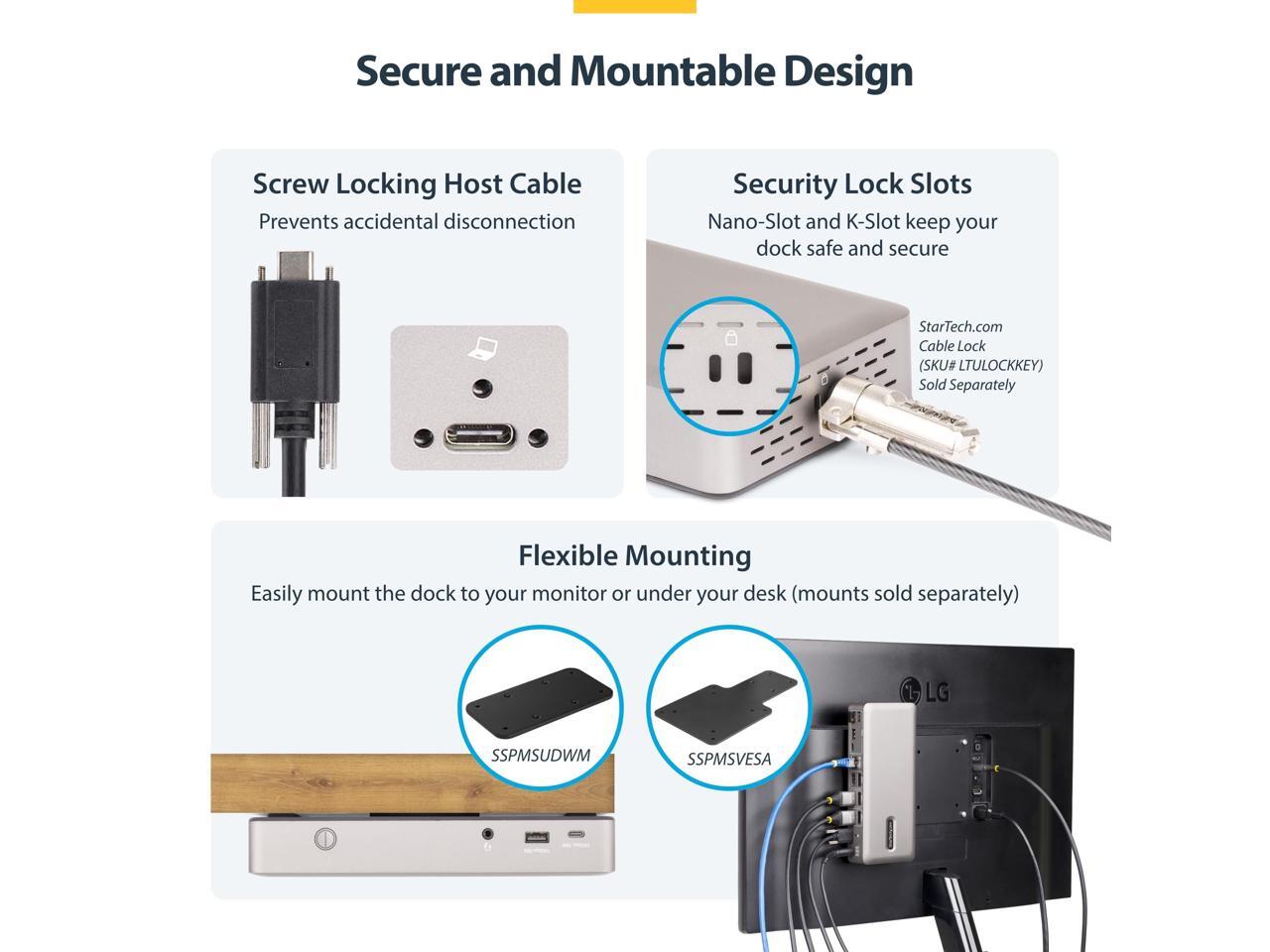 Secure and Mountable Design

Screw Locking Host Cable
Prevents accidental disconnection

Security Lock Slots
Nano-Slot and K-Slot keep your dock safe and secure

StarTech.com Cable Lock (SKU# LTULOCKKEY) Sold Separately

Flexible Mounting
Easily mount the dock to your monitor or under your desk (mounts sold separately)

SSPMSUDWM

SSPMSVESA

LG