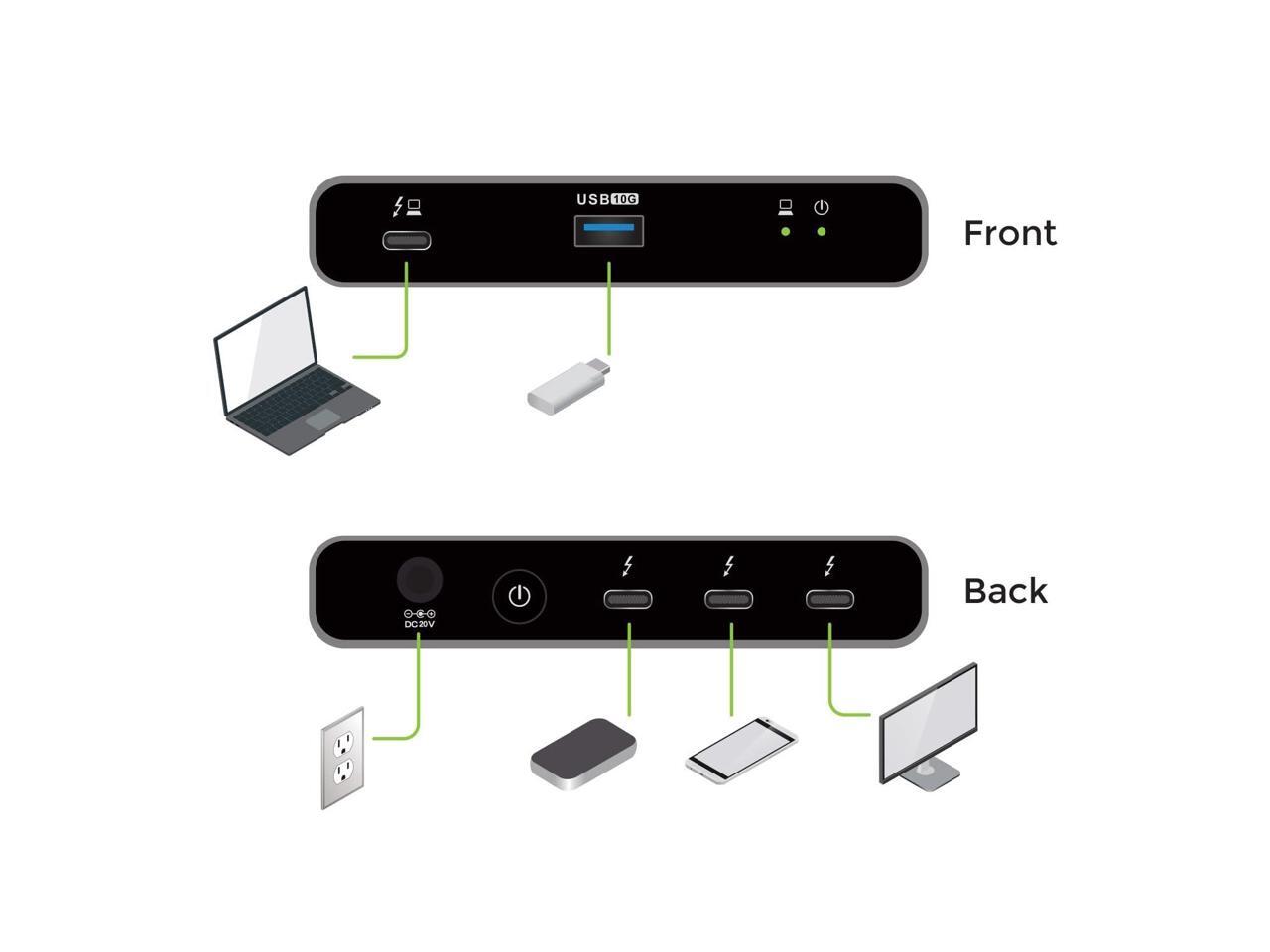 USB 10G

Front

DC 20V

Back