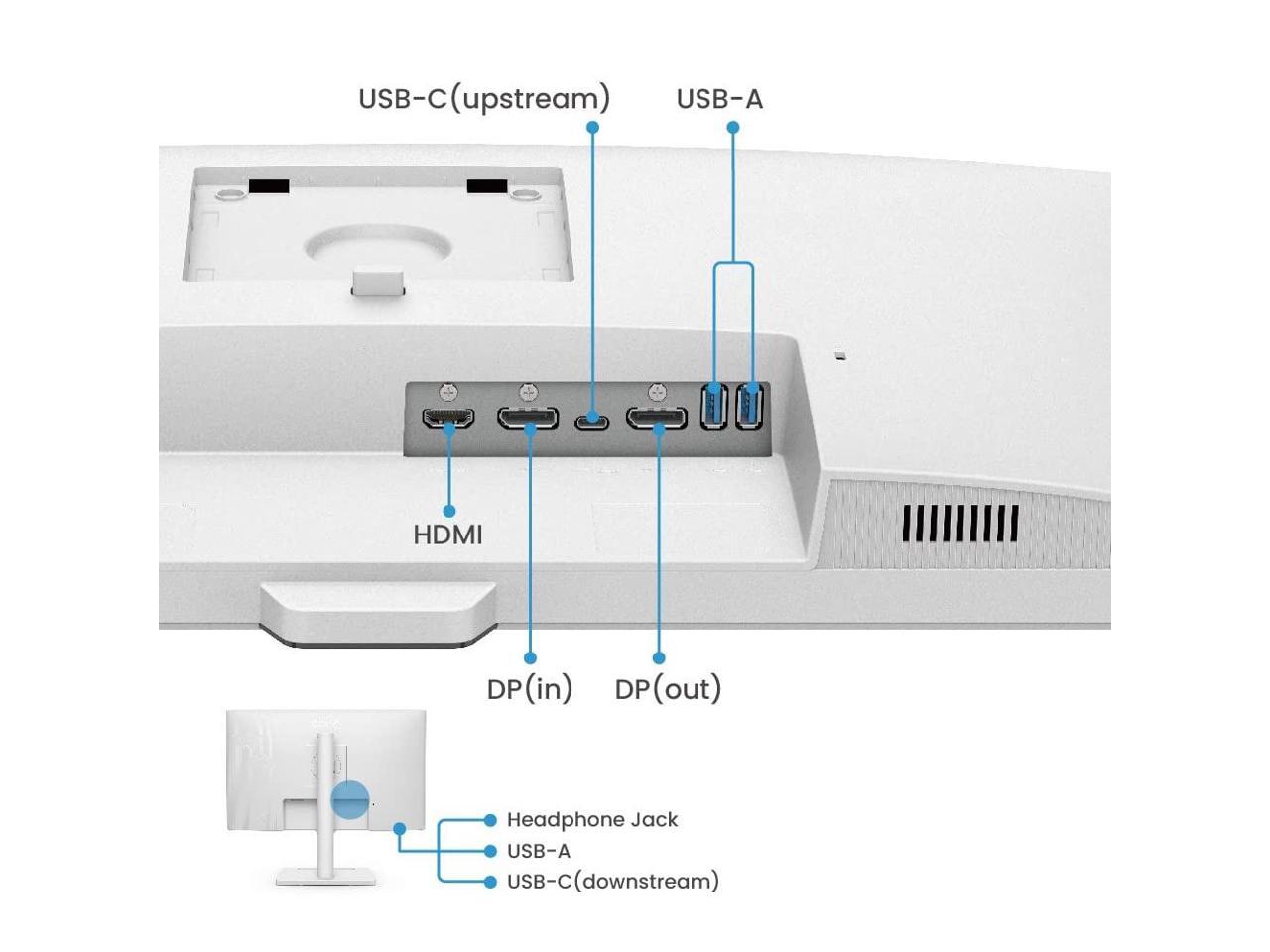 USB-C(upstream)
USB-A
HDMI
DP(in)
DP(out)
Headphone Jack
USB-A
USB-C(downstream)