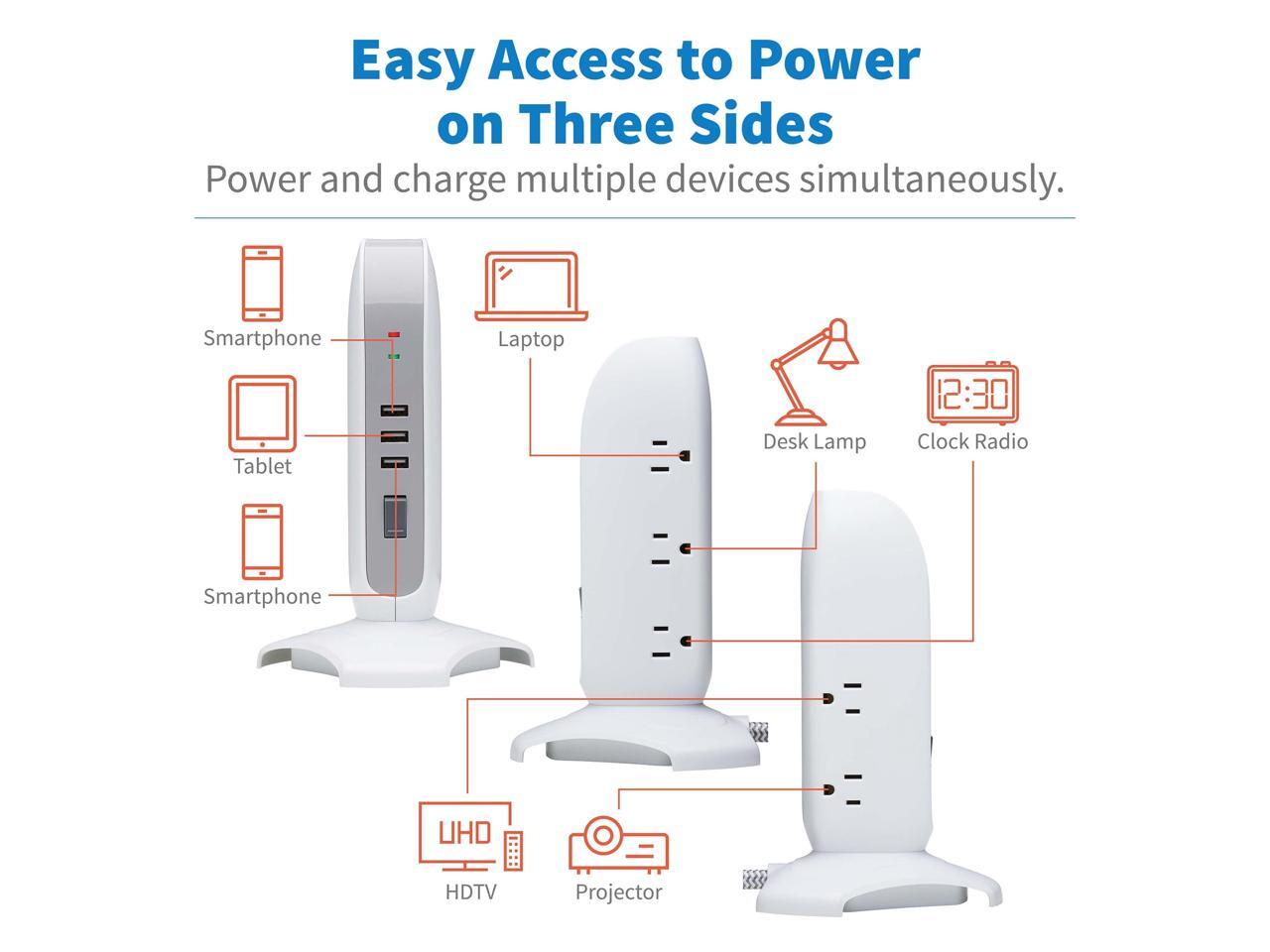 Easy Access to Power on Three Sides

Power and charge multiple devices simultaneously.

Smartphone

Tablet

Smartphone

Laptop

Desk Lamp

12:30

Clock Radio

UHD

HDTV

Projector