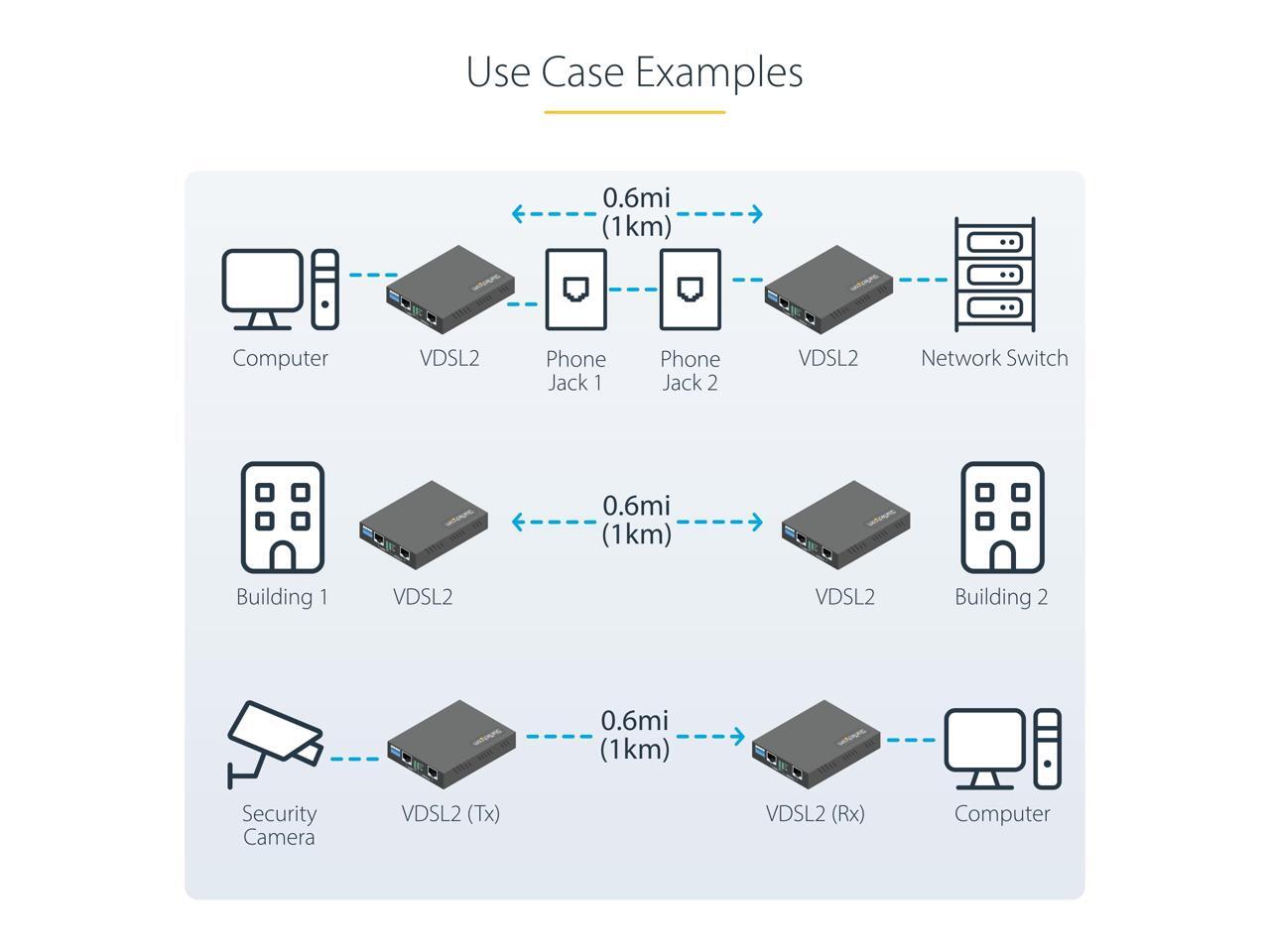 Use Case Examples

0.6mi
(1km)

Computer
VDSL2
Phone Jack 1
Phone Jack 2
VDSL2
Network Switch

0.6mi
(1km)

Building 1
VDSL2
VDSL2
Building 2

0.6mi
(1km)

Security Camera
VDSL2 (Tx)
VDSL2 (Rx)
Computer