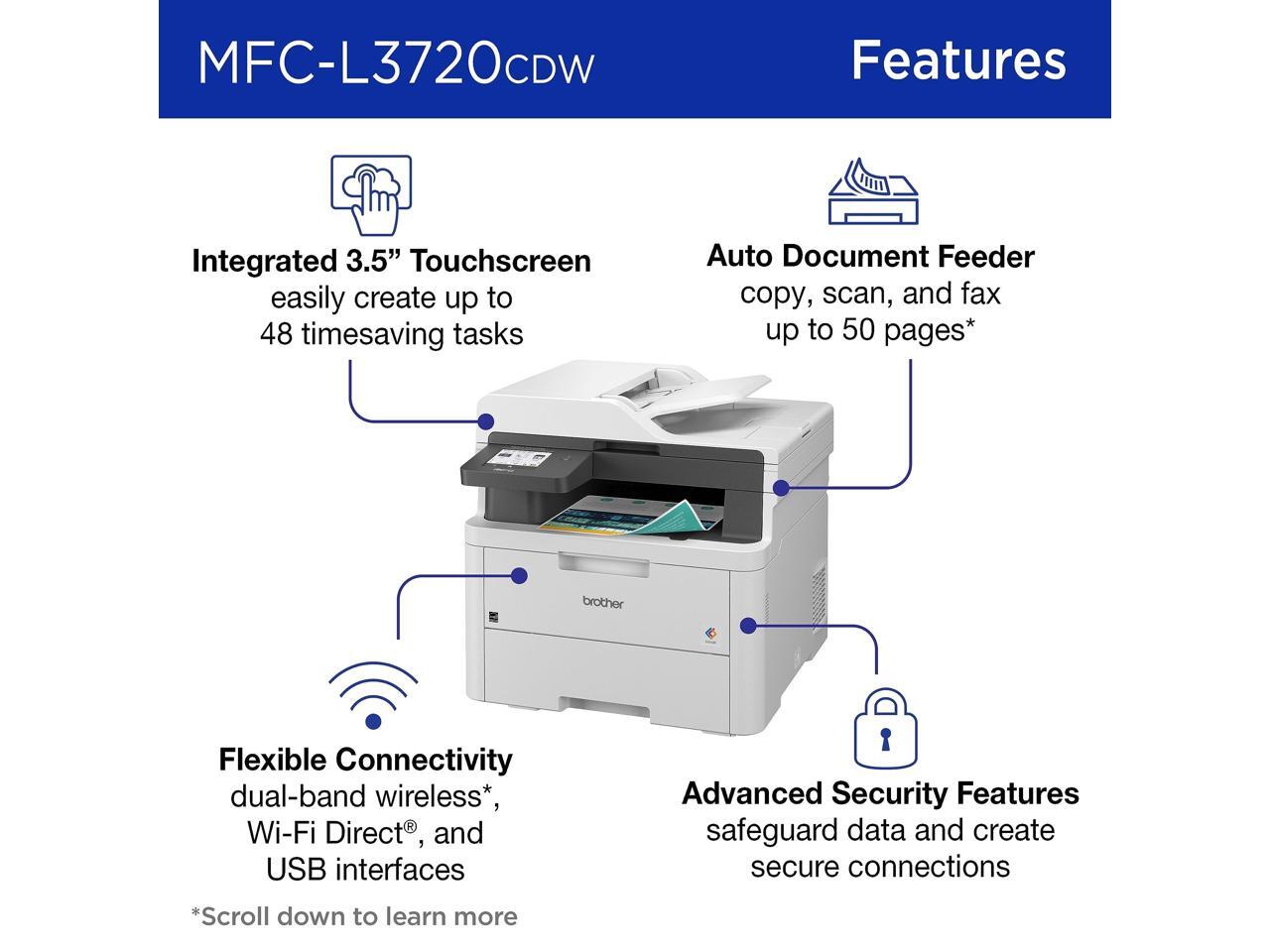 MFC-L3720CDW

Features

Integrated 3.5” Touchscreen
easily create up to 48 timesaving tasks

Auto Document Feeder
copy, scan, and fax up to 50 pages*

brother

Flexible Connectivity
dual-band wireless*, Wi-Fi Direct®, and USB interfaces

Advanced Security Features
safeguard data and create secure connections

*Scroll down to learn more