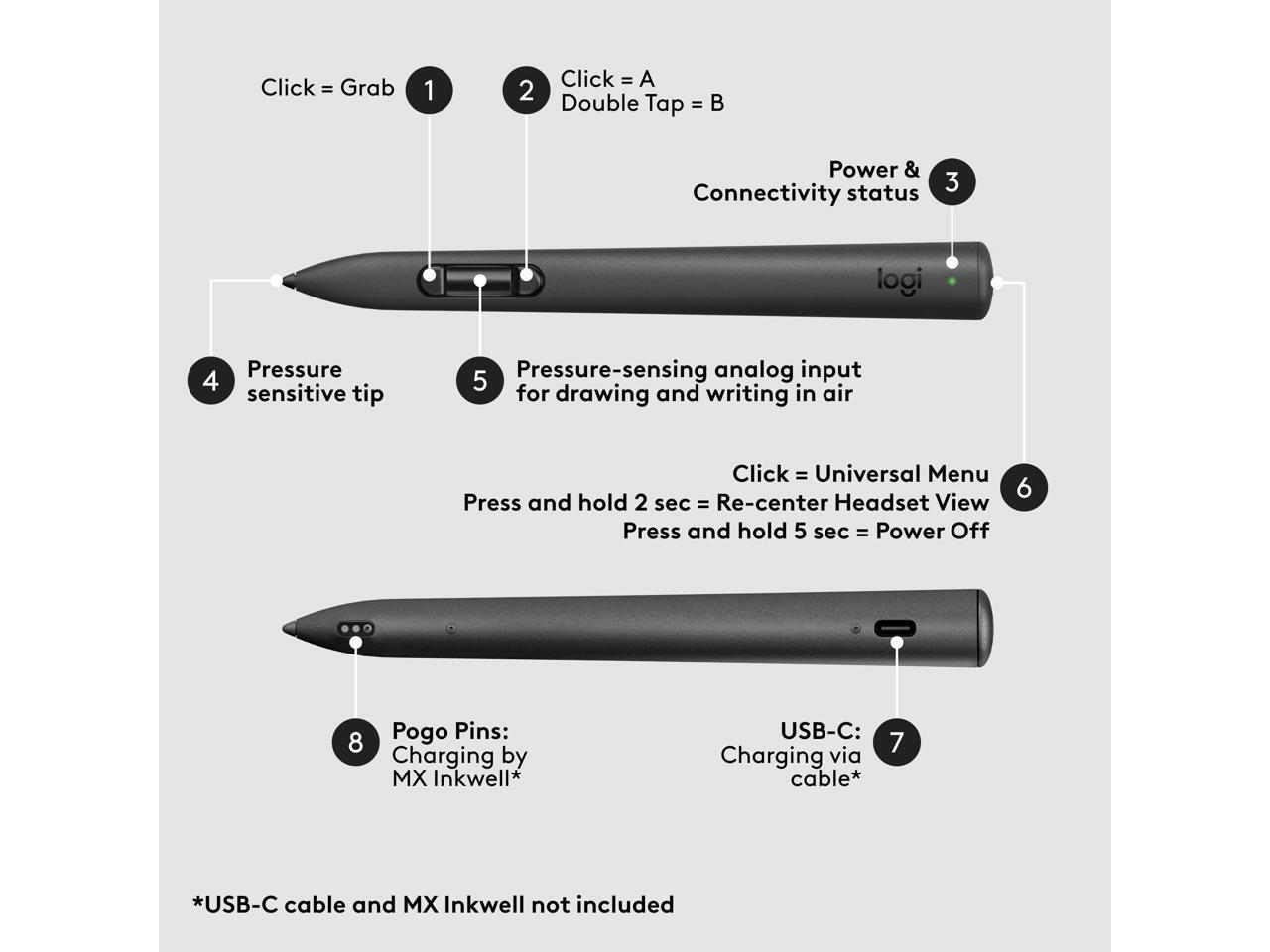 Click = Grab 1

2 Click = A
Double Tap = B

Power &
Connectivity status 3

logi

4 Pressure sensitive tip

5 Pressure-sensing analog input for drawing and writing in air

Click = Universal Menu
Press and hold 2 sec = Re-center Headset View
Press and hold 5 sec = Power Off 6

8 Pogo Pins:
Charging by MX Inkwell*

USB-C:
Charging via cable* 7

*USB-C cable and MX Inkwell not included