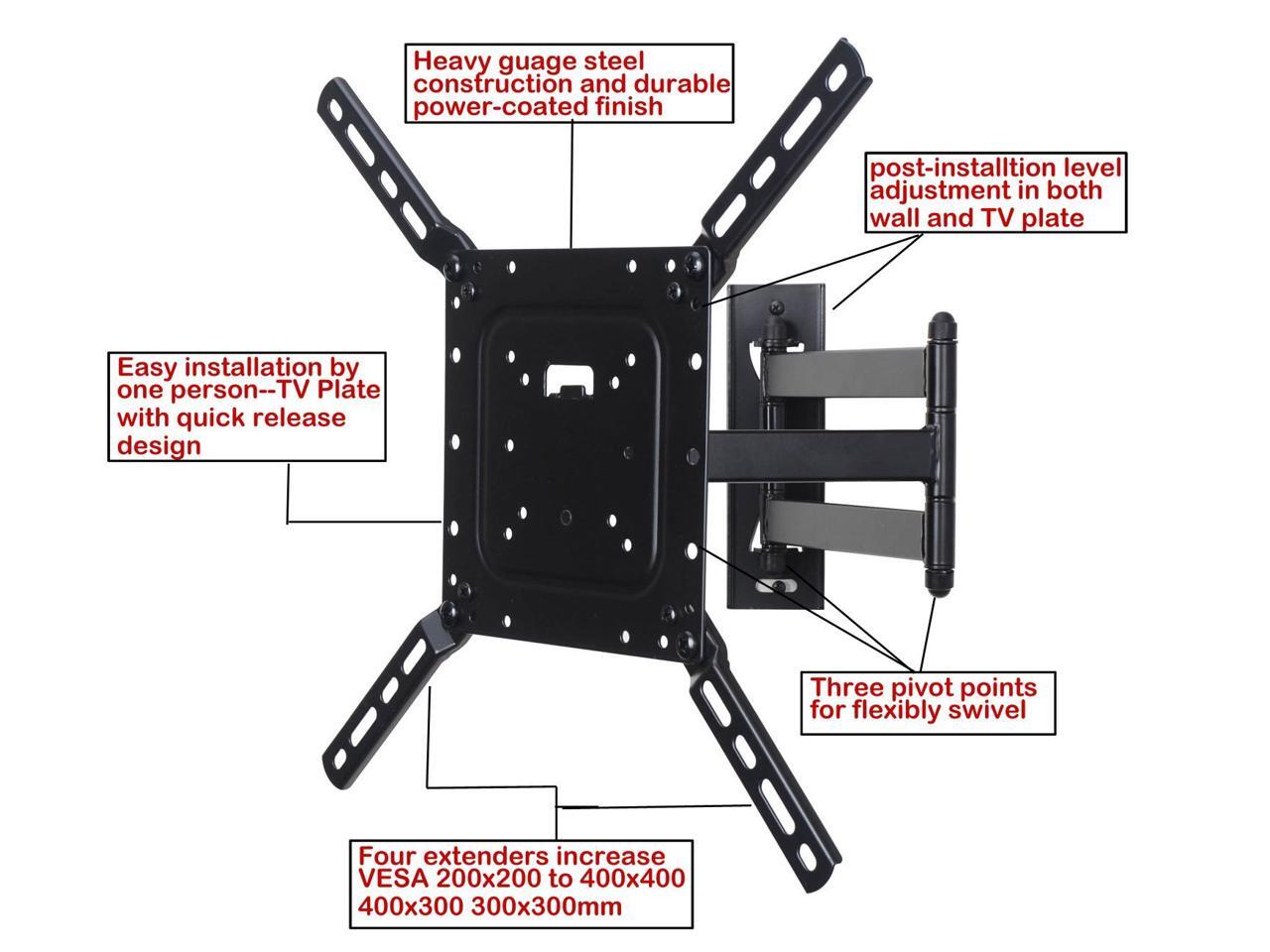 Heavy guage steel construction and durable power-coated finish

post-installtion level adjustment in both wall and TV plate

Easy installation by one person--TV Plate with quick release design

Three pivot points for flexibly swivel

Four extenders increase VESA 200x200 to 400x400 400x300 300x300mm