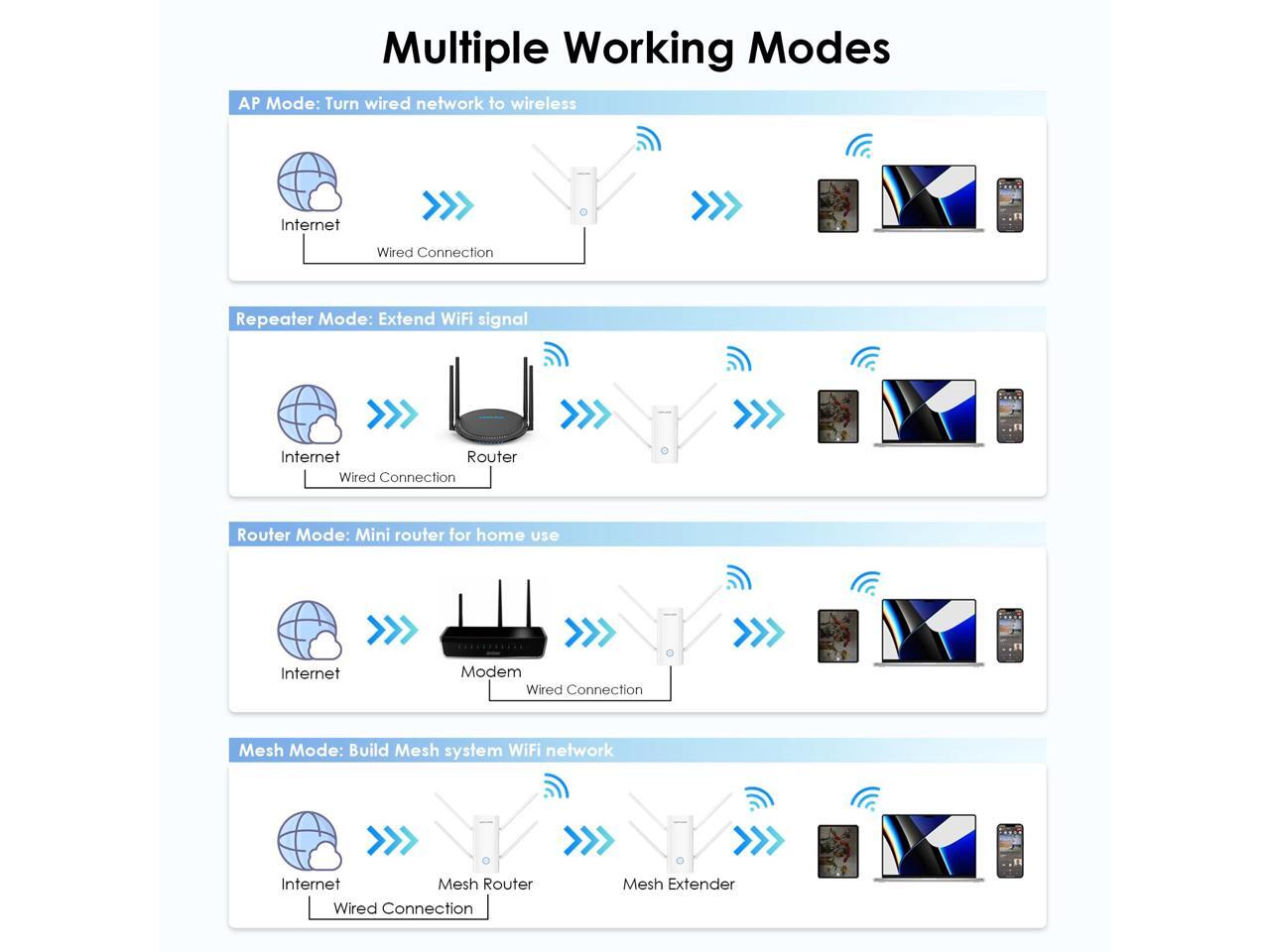 Multiple Working Modes

AP Mode: Turn wired network to wireless

Internet

Wired Connection

Repeater Mode: Extend WiFi signal

Internet

Router

Wired Connection

Router Mode: Mini router for home use

Internet

Modem

Wired Connection

Mesh Mode: Build Mesh system WiFi network

Internet

Mesh Router

Mesh Extender

Wired Connection