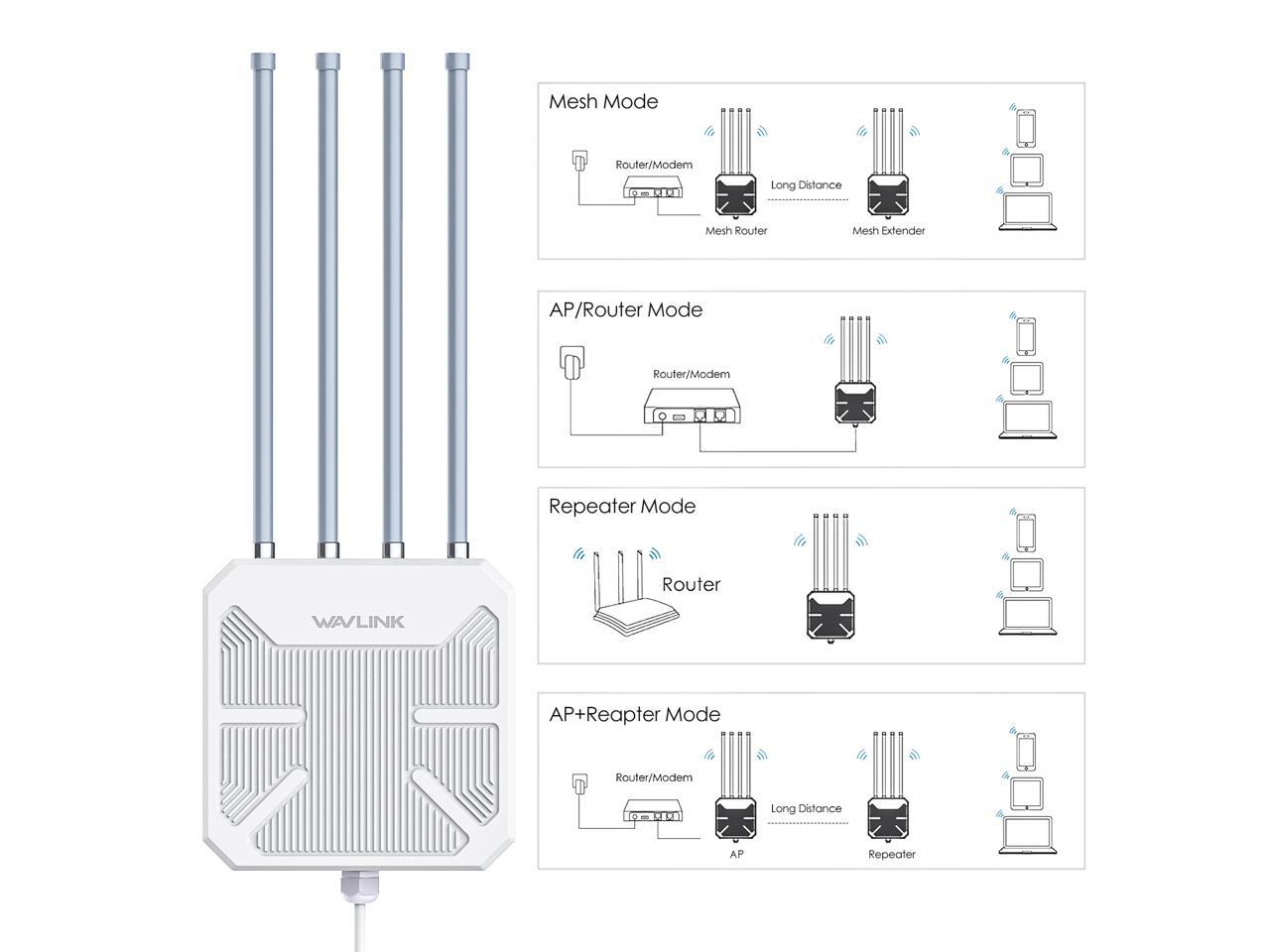 WAVLINK

Mesh Mode

Router/Modem

Long Distance

Mesh Router

Mesh Extender

AP/Router Mode

Router/Modem

Repeater Mode

Router

AP+Reapter Mode

Router/Modem

Long Distance

AP

Repeater