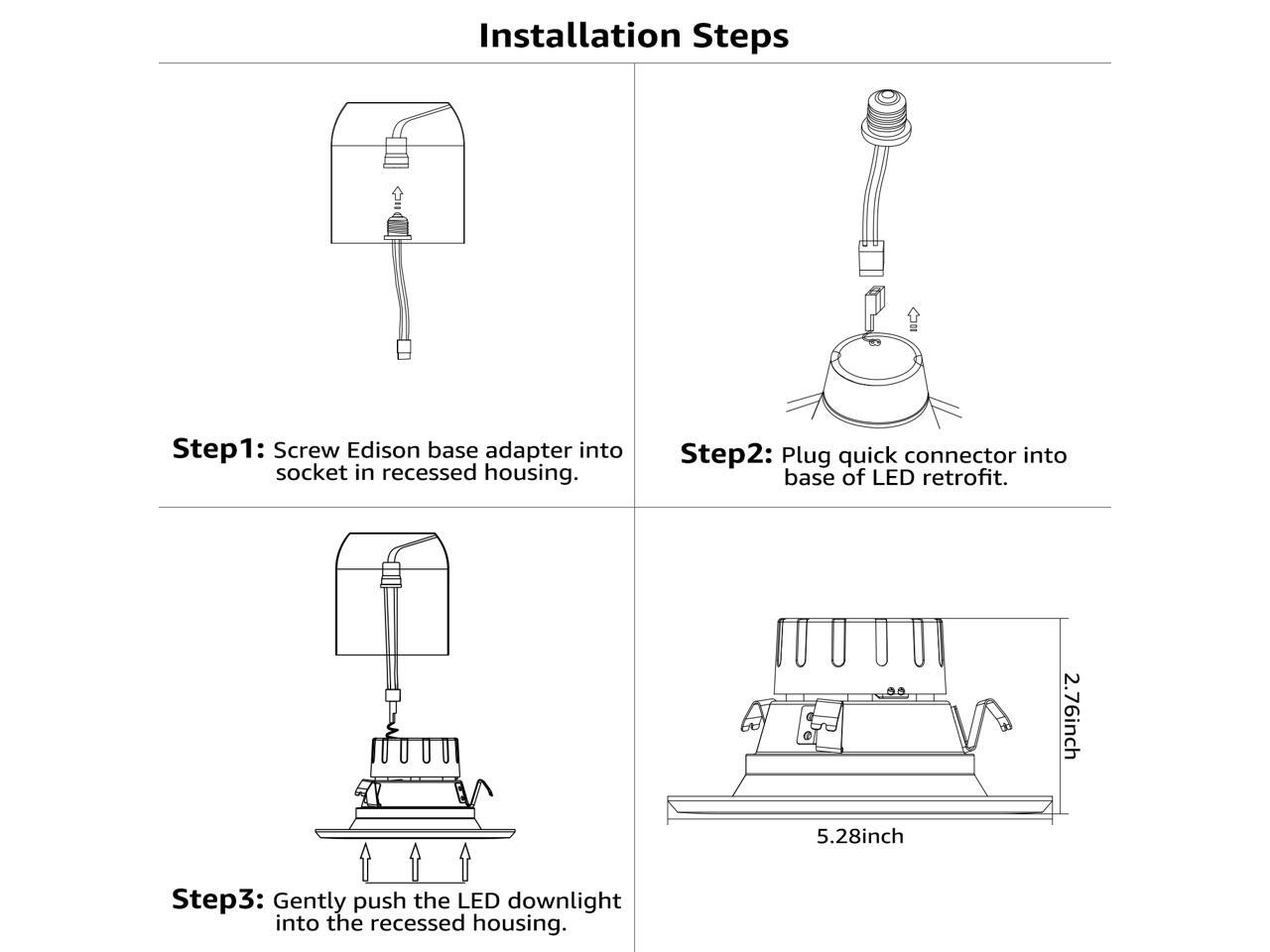 Installation Steps

Step1: Screw Edison base adapter into socket in recessed housing.

Step2: Plug quick connector into base of LED retrofit.

Step3: Gently push the LED downlight into the recessed housing.

2.76inch

5.28inch