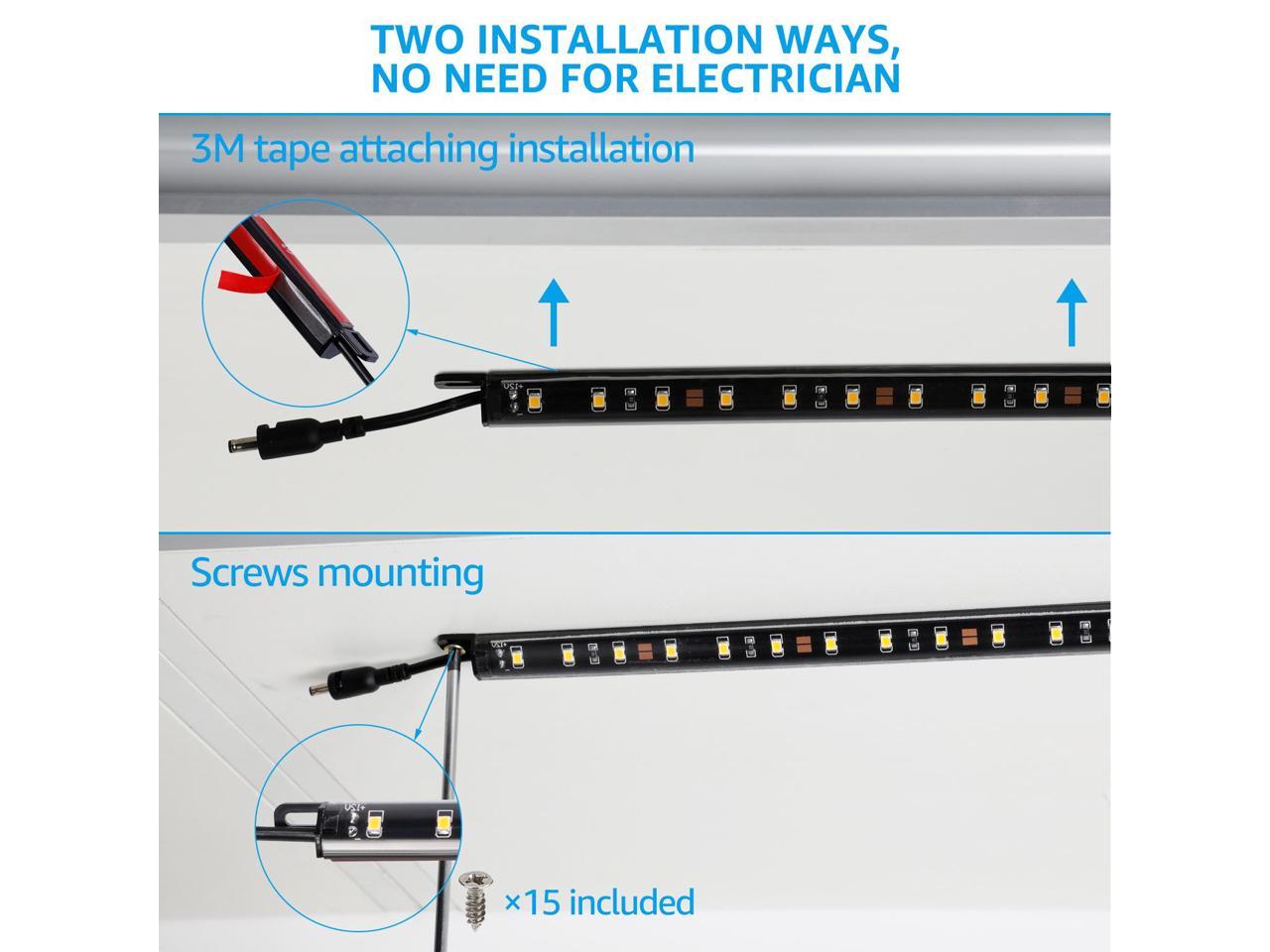 TWO INSTALLATION WAYS,
NO NEED FOR ELECTRICIAN

3M tape attaching installation

+12V

Screws mounting

+12V

+12V

×15 included