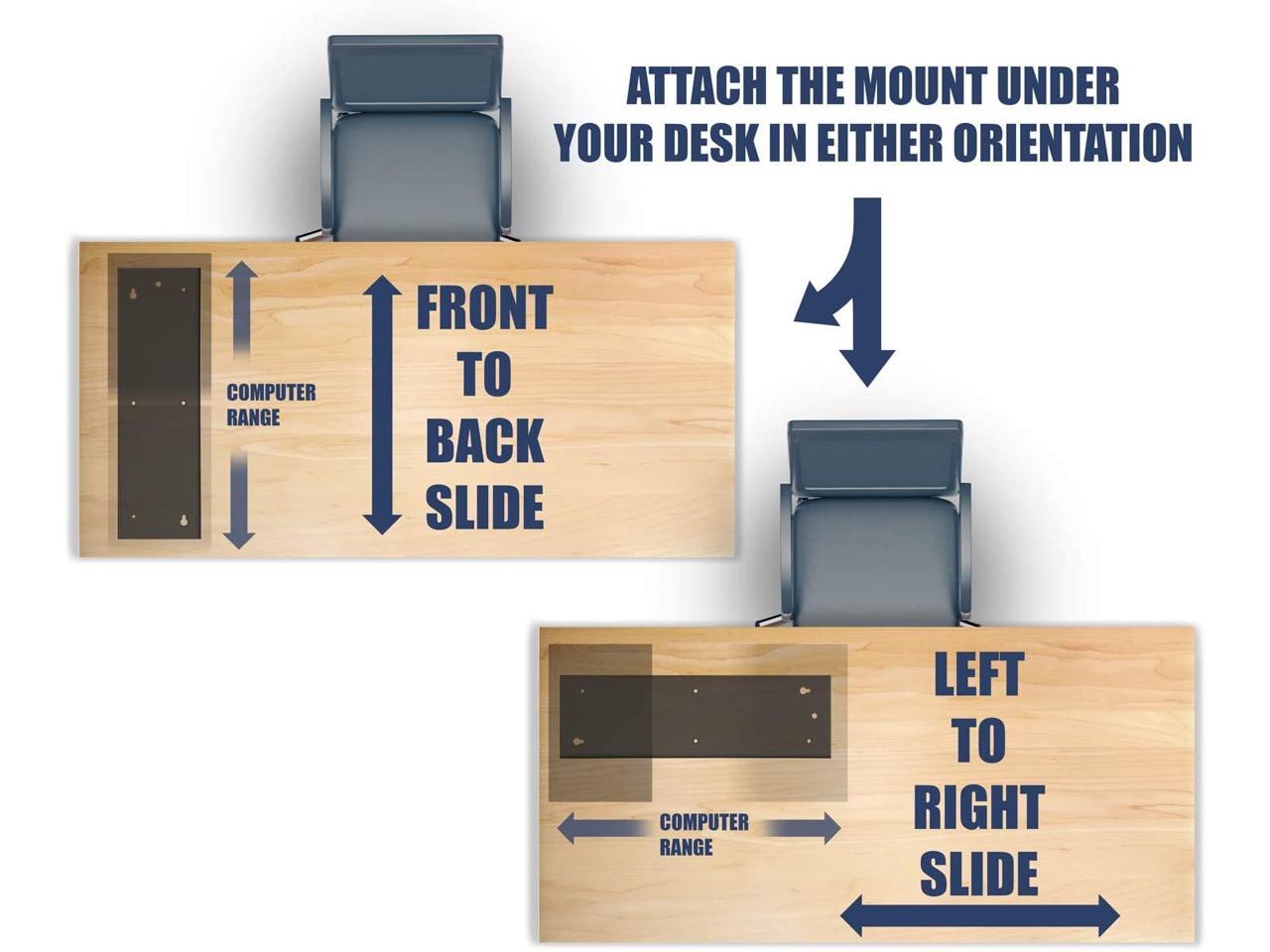 ATTACH THE MOUNT UNDER YOUR DESK IN EITHER ORIENTATION

COMPUTER RANGE

FRONT TO BACK SLIDE

COMPUTER RANGE

LEFT TO RIGHT SLIDE