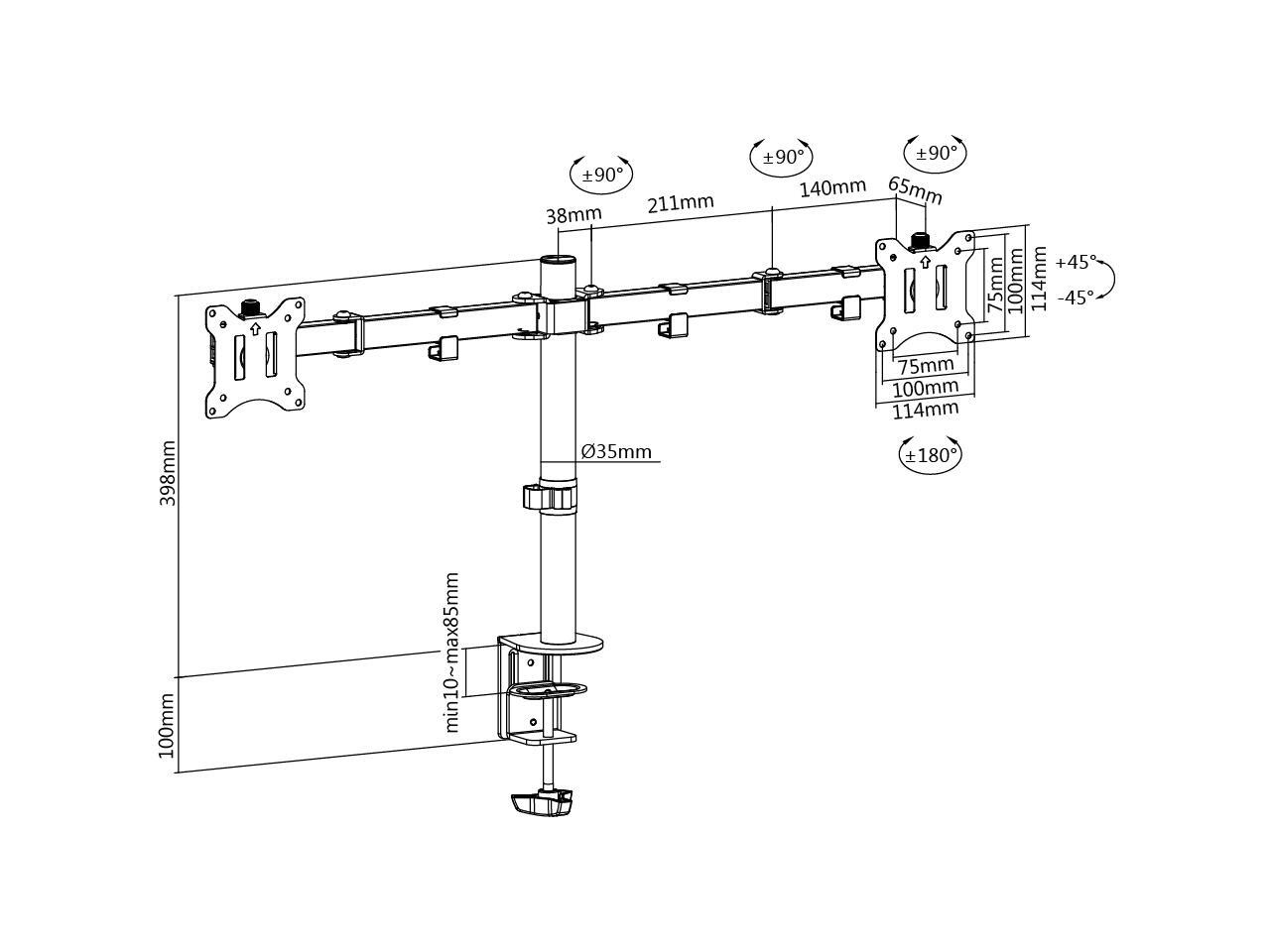 ±90°
±90°
±90°
38mm
211mm
140mm
65mm
+45°
-45°
75mm
100mm
114mm
75mm
100mm
114mm
±180°
Ø35mm
398mm
min10~max85mm
100mm