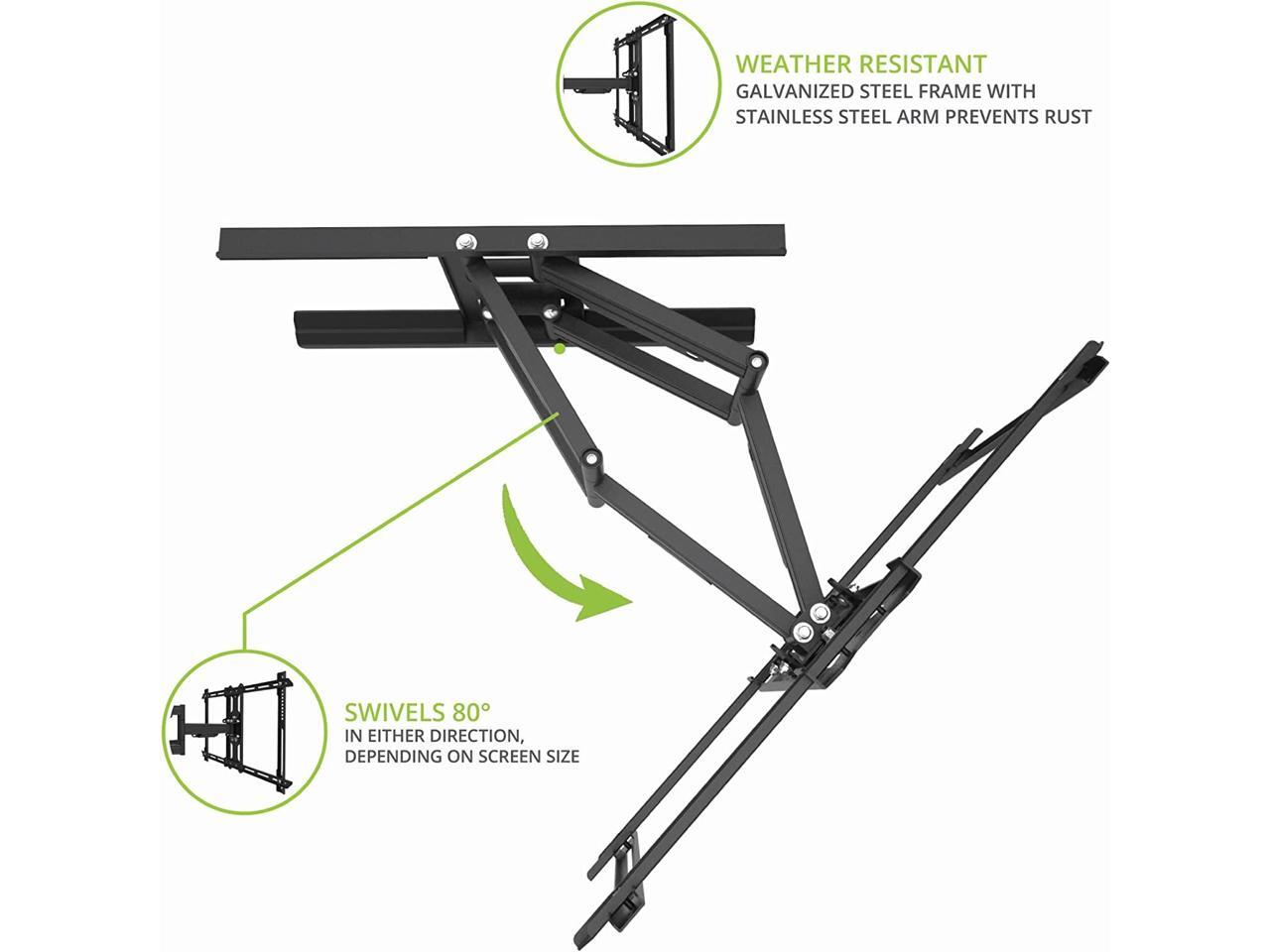 WEATHER RESISTANT
GALVANIZED STEEL FRAME WITH STAINLESS STEEL ARM PREVENTS RUST

SWIVELS 80°
IN EITHER DIRECTION, DEPENDING ON SCREEN SIZE