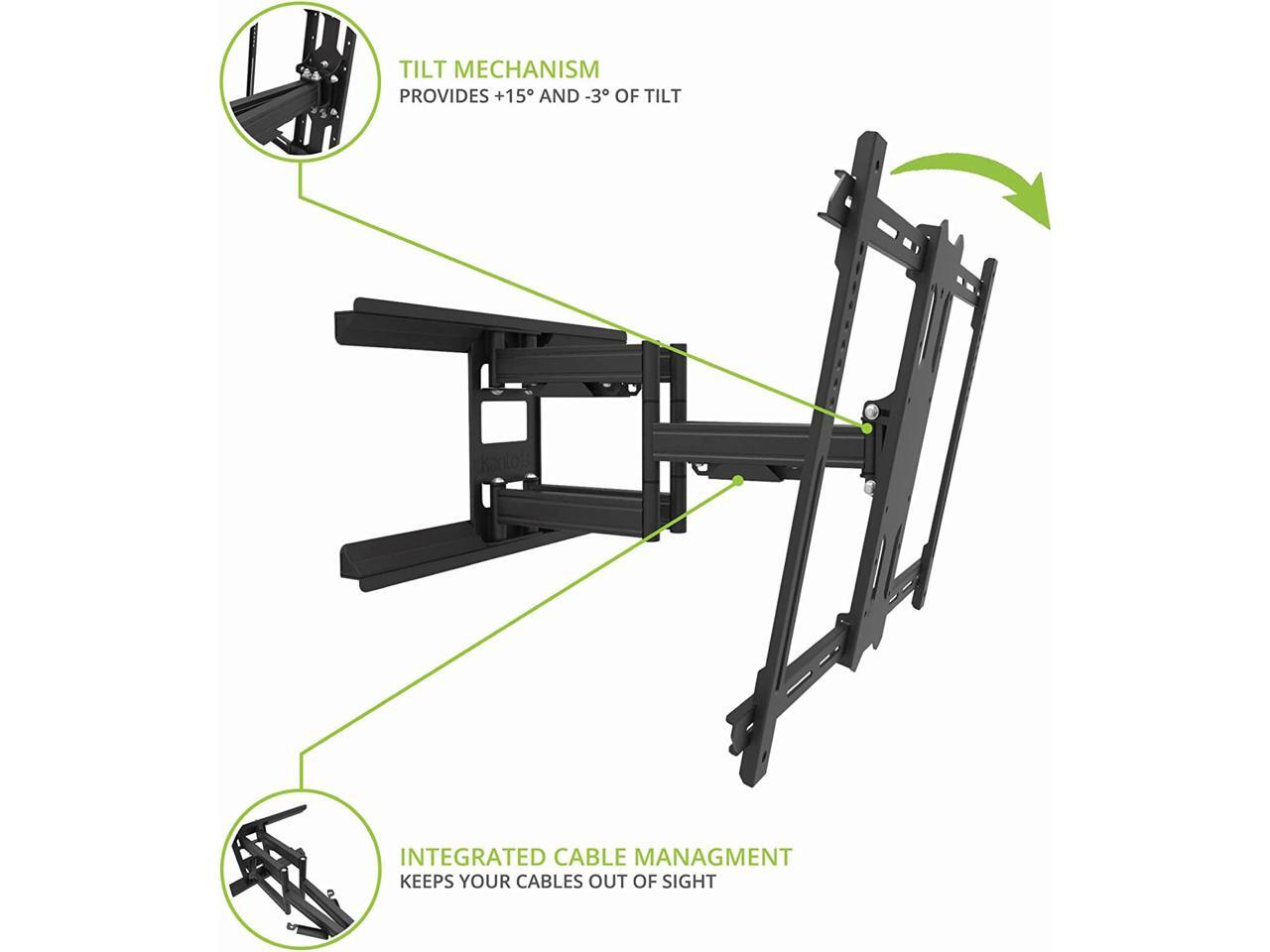 TILT MECHANISM
PROVIDES +15° AND -3° OF TILT

INTEGRATED CABLE MANAGMENT
KEEPS YOUR CABLES OUT OF SIGHT