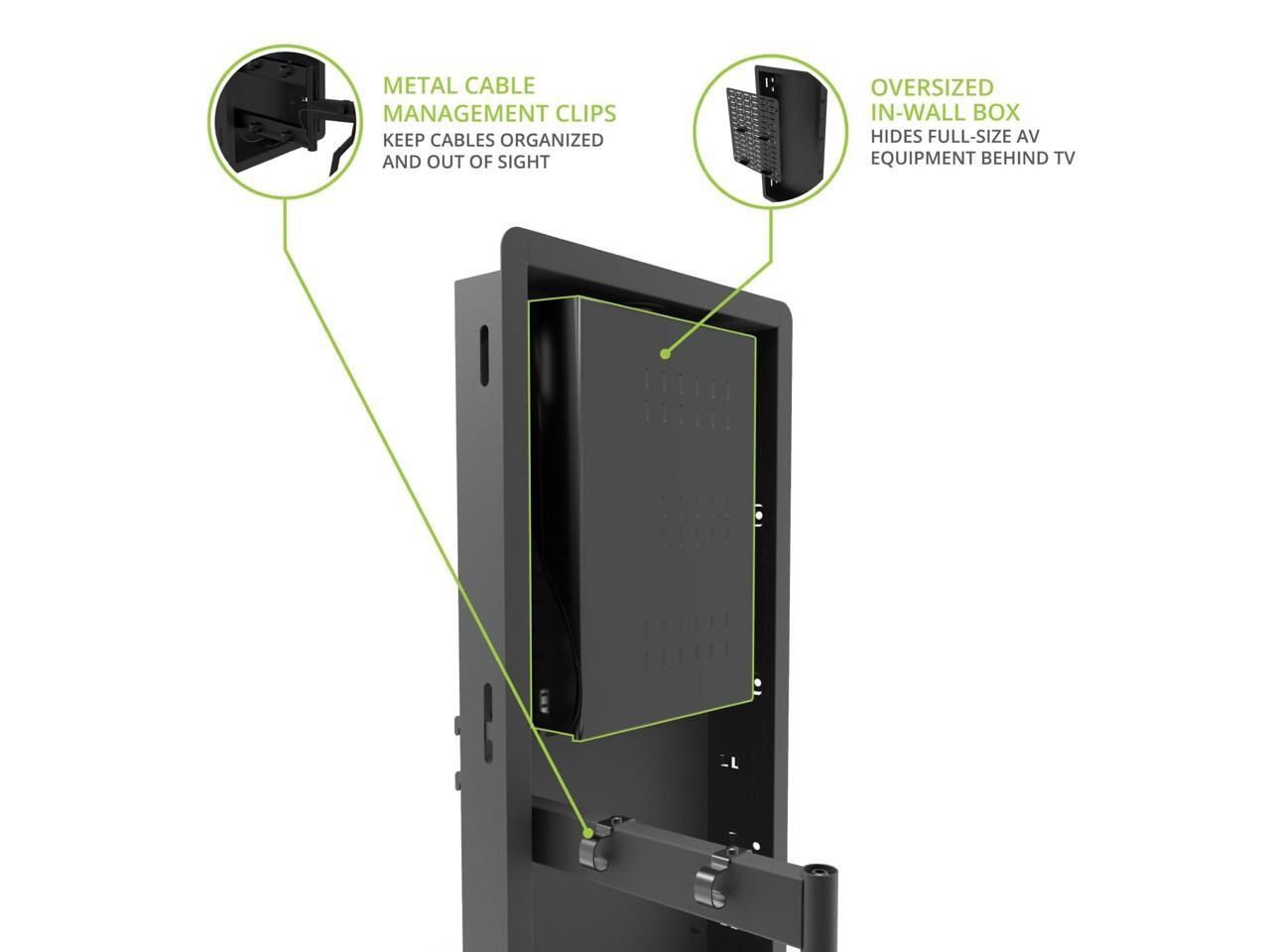 METAL CABLE
MANAGEMENT CLIPS
KEEP CABLES ORGANIZED AND OUT OF SIGHT

OVERSIZED
IN-WALL BOX
HIDES FULL-SIZE AV EQUIPMENT BEHIND TV