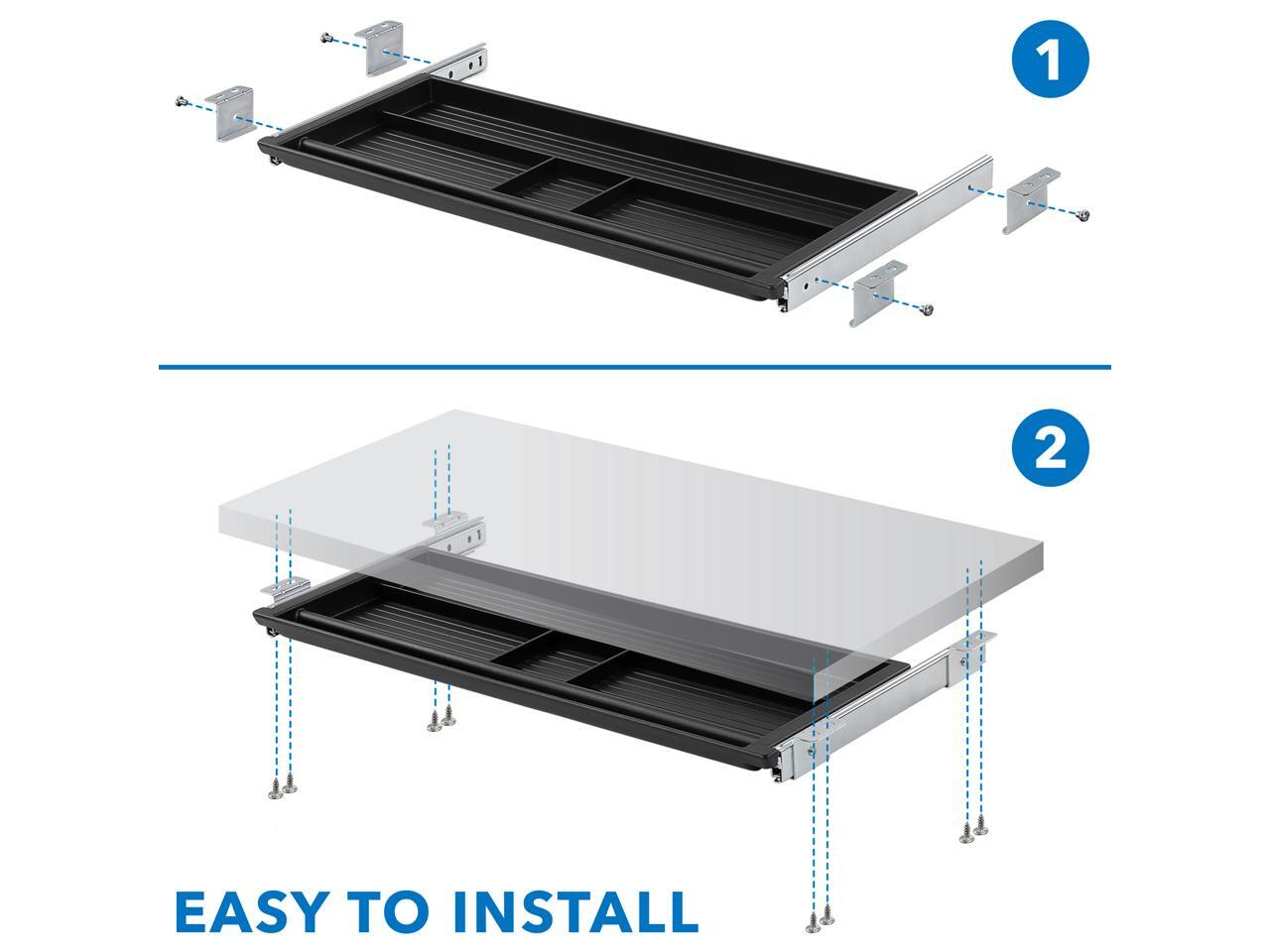 1

2

EASY TO INSTALL