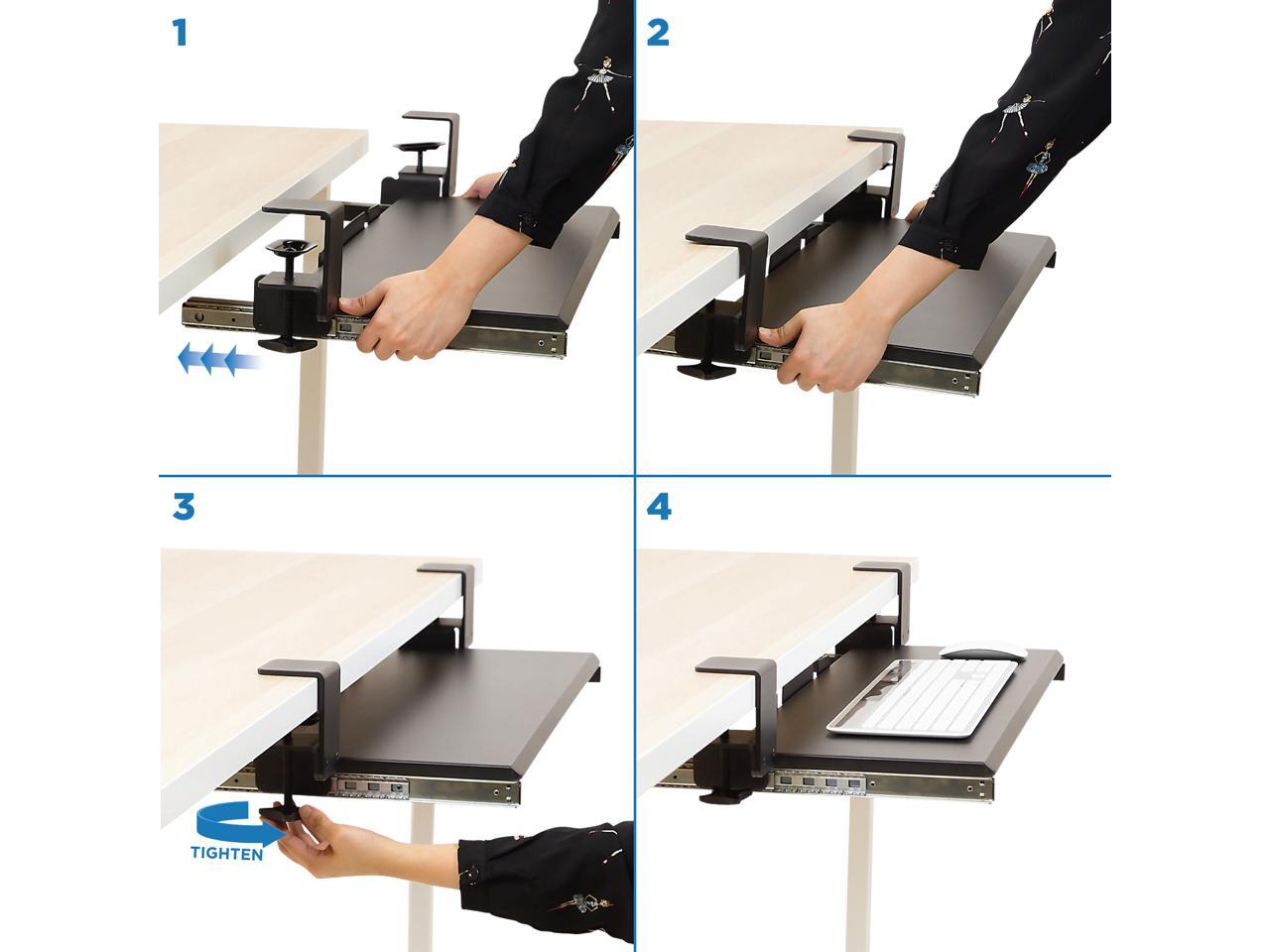 1

2

3

TIGHTEN

4