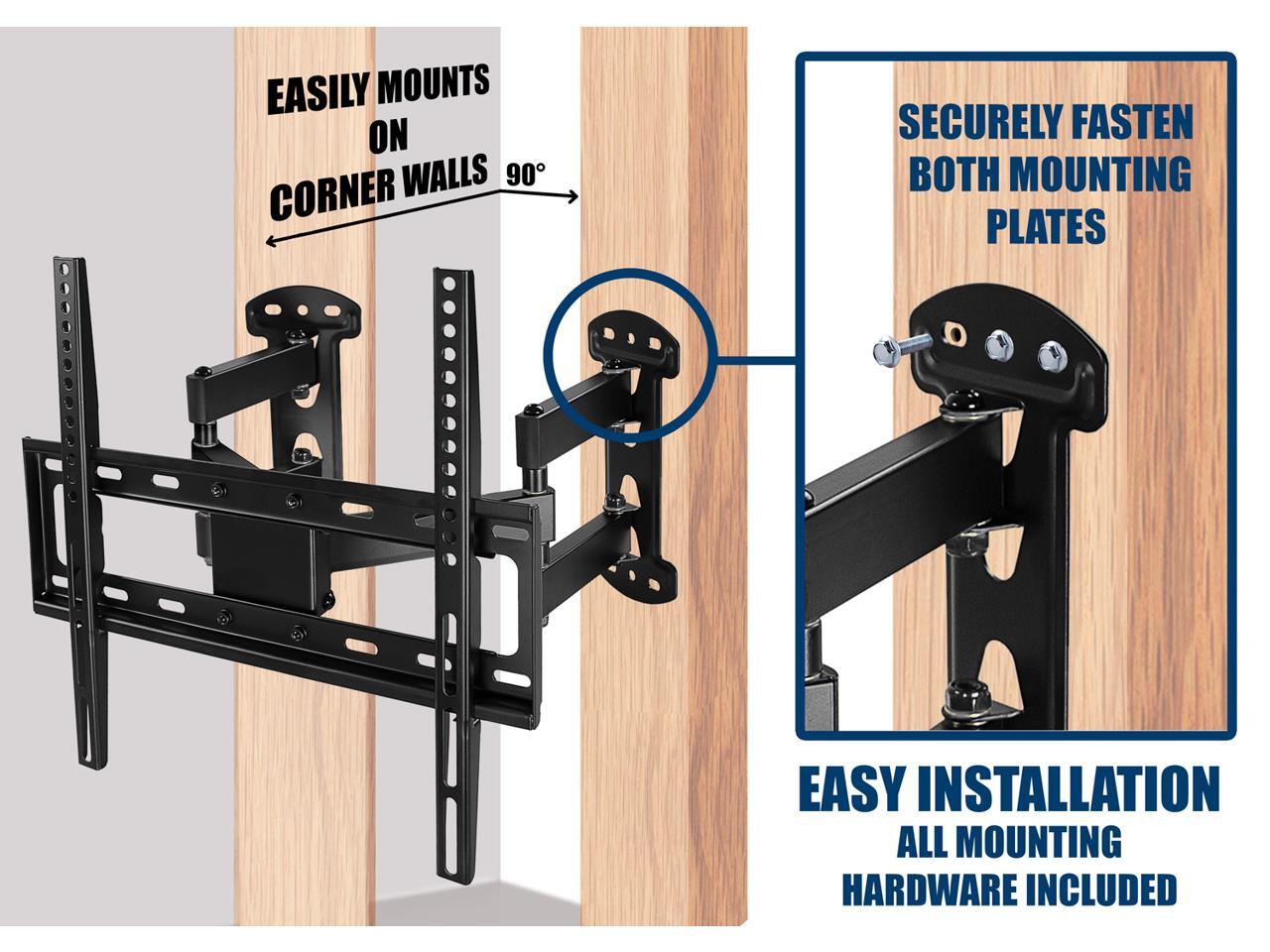 EASILY MOUNTS ON CORNER WALLS

90°

SECURELY FASTEN BOTH MOUNTING PLATES

EASY INSTALLATION
ALL MOUNTING HARDWARE INCLUDED