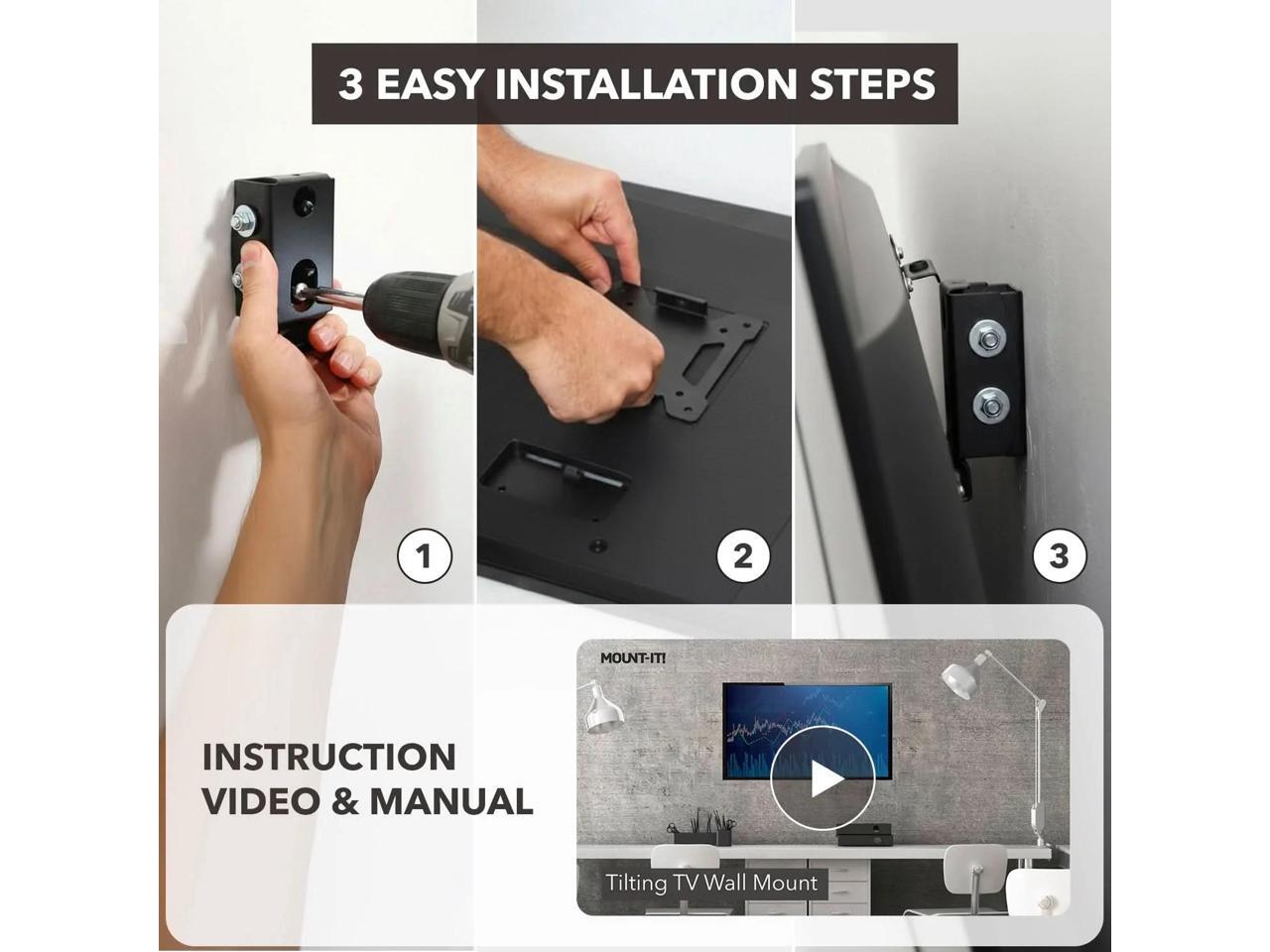 3 EASY INSTALLATION STEPS

1

2

3

INSTRUCTION VIDEO & MANUAL

MOUNT-IT!

Tilting TV Wall Mount