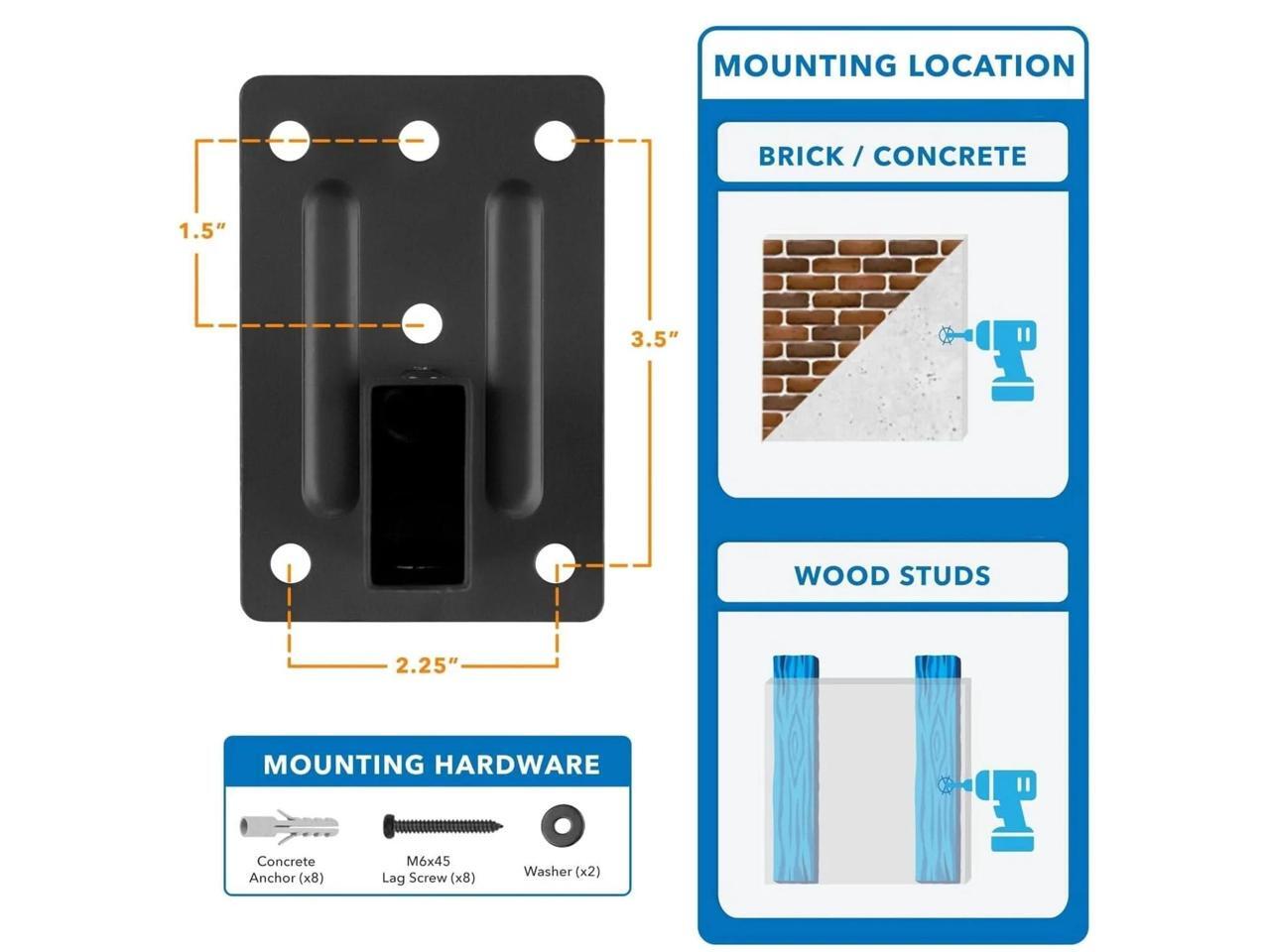 1.5"

3.5"

2.25"

MOUNTING HARDWARE

Concrete Anchor (x8)

M6x45 Lag Screw (x8)

Washer (x2)

MOUNTING LOCATION

BRICK / CONCRETE

WOOD STUDS