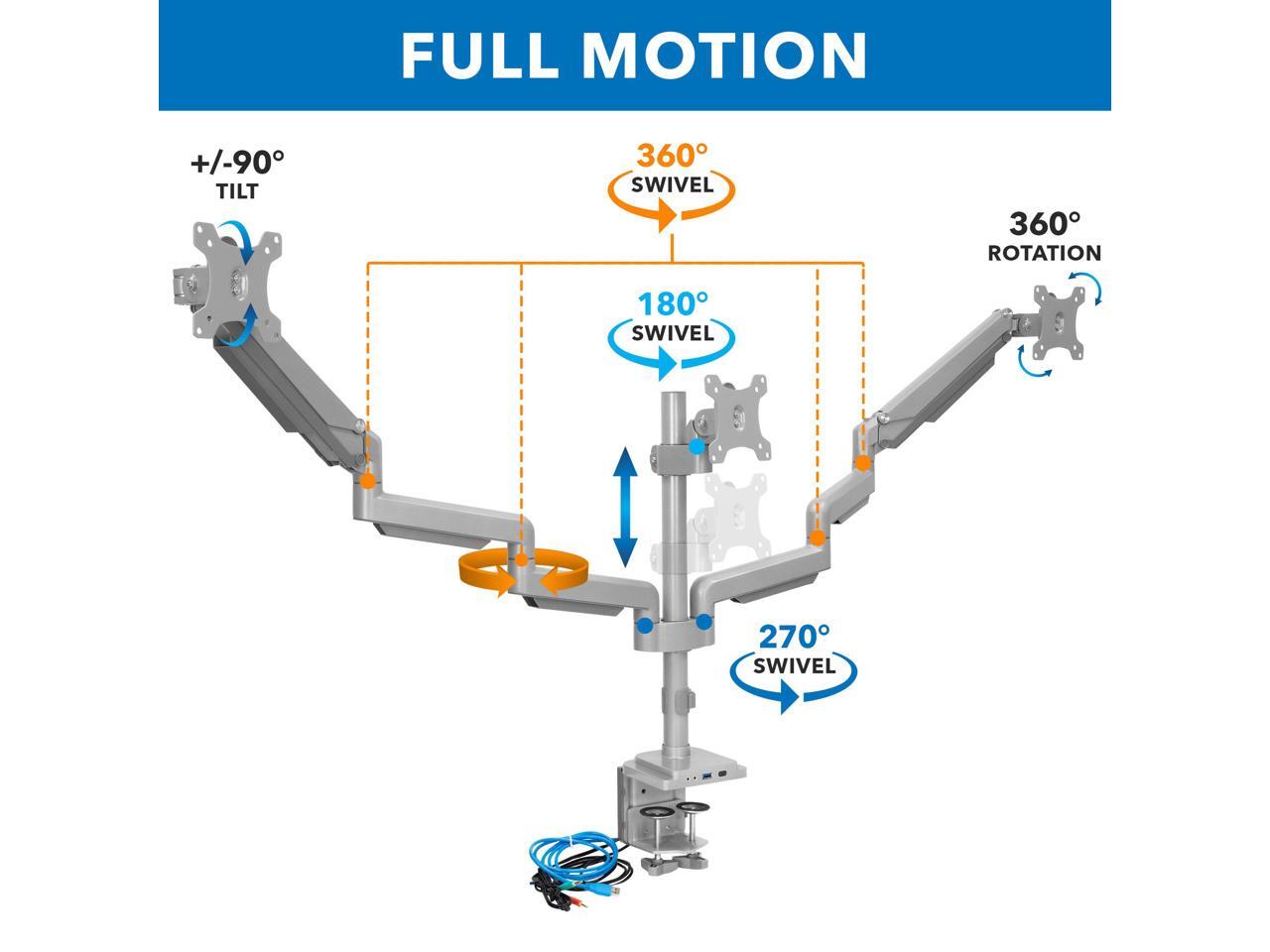 FULL MOTION

+/-90°
TILT

360°
SWIVEL

360°
ROTATION

180°
SWIVEL

270°
SWIVEL