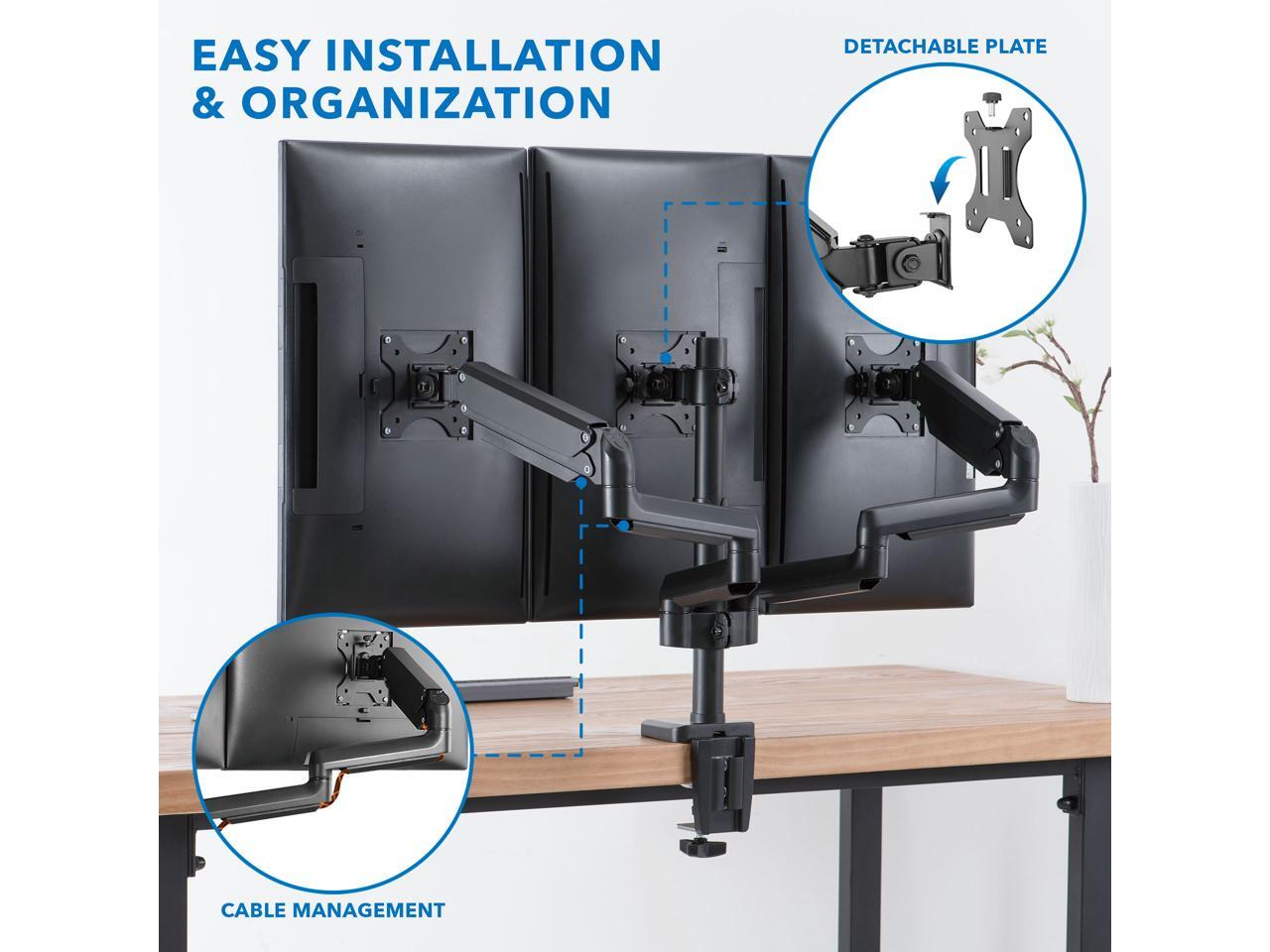 EASY INSTALLATION & ORGANIZATION

DETACHABLE PLATE

CABLE MANAGEMENT