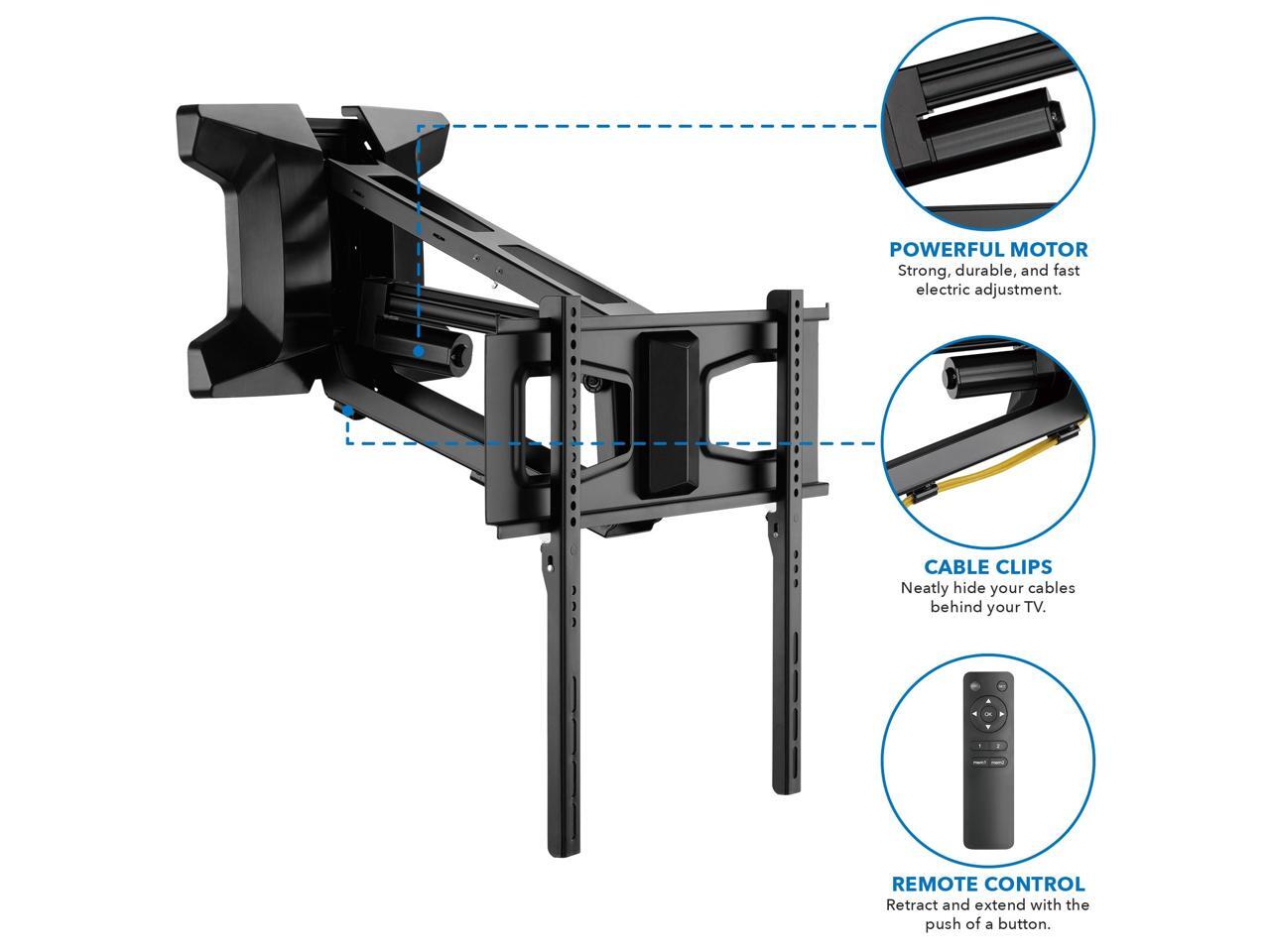 POWERFUL MOTOR
Strong, durable, and fast electric adjustment.

CABLE CLIPS
Neatly hide your cables behind your TV.

OK
1 2
mem1 mem2

REMOTE CONTROL
Retract and extend with the push of a button.