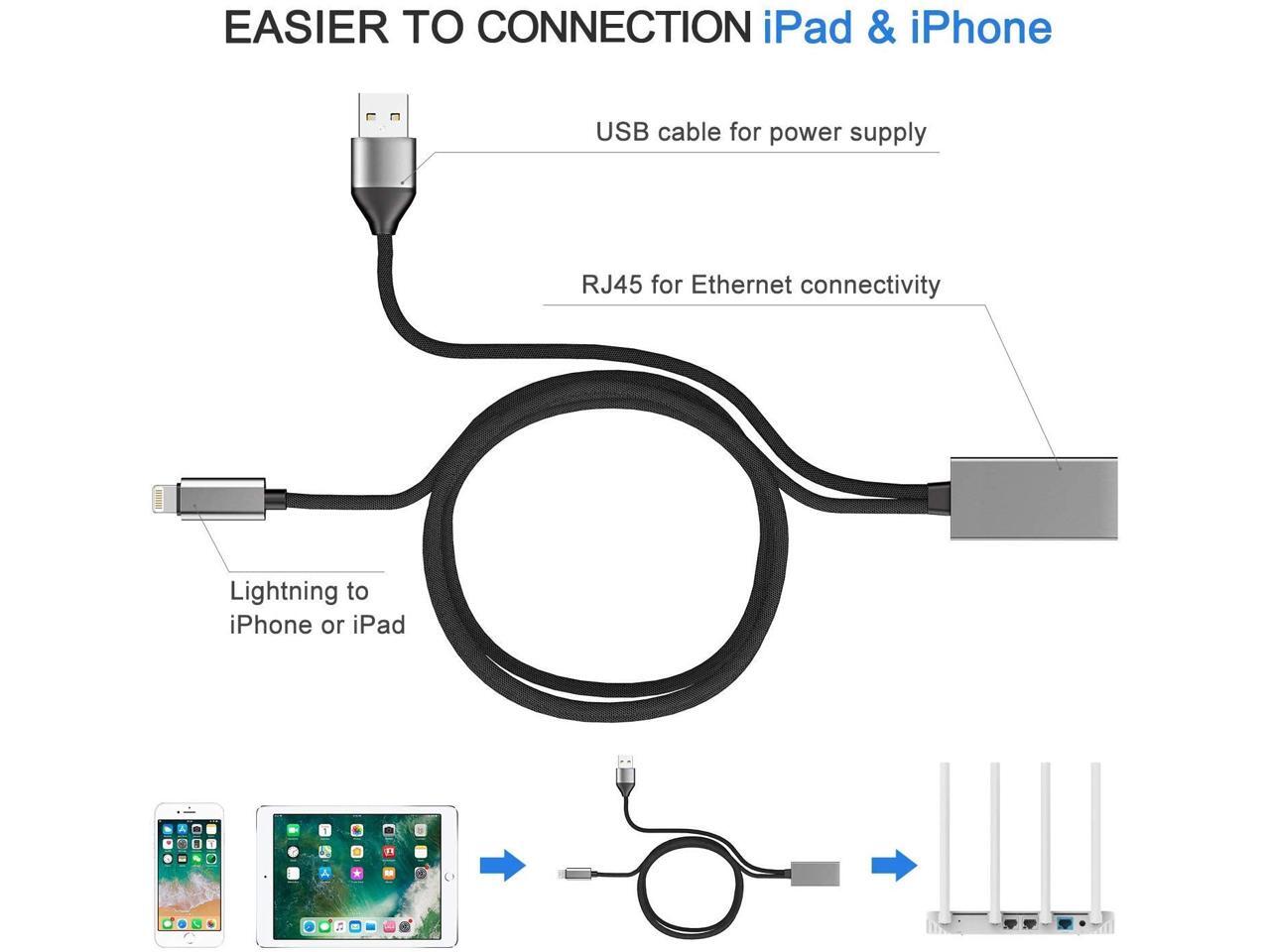 EASIER TO CONNECTION iPad & iPhone

USB cable for power supply

RJ45 for Ethernet connectivity

Lightning to iPhone or iPad