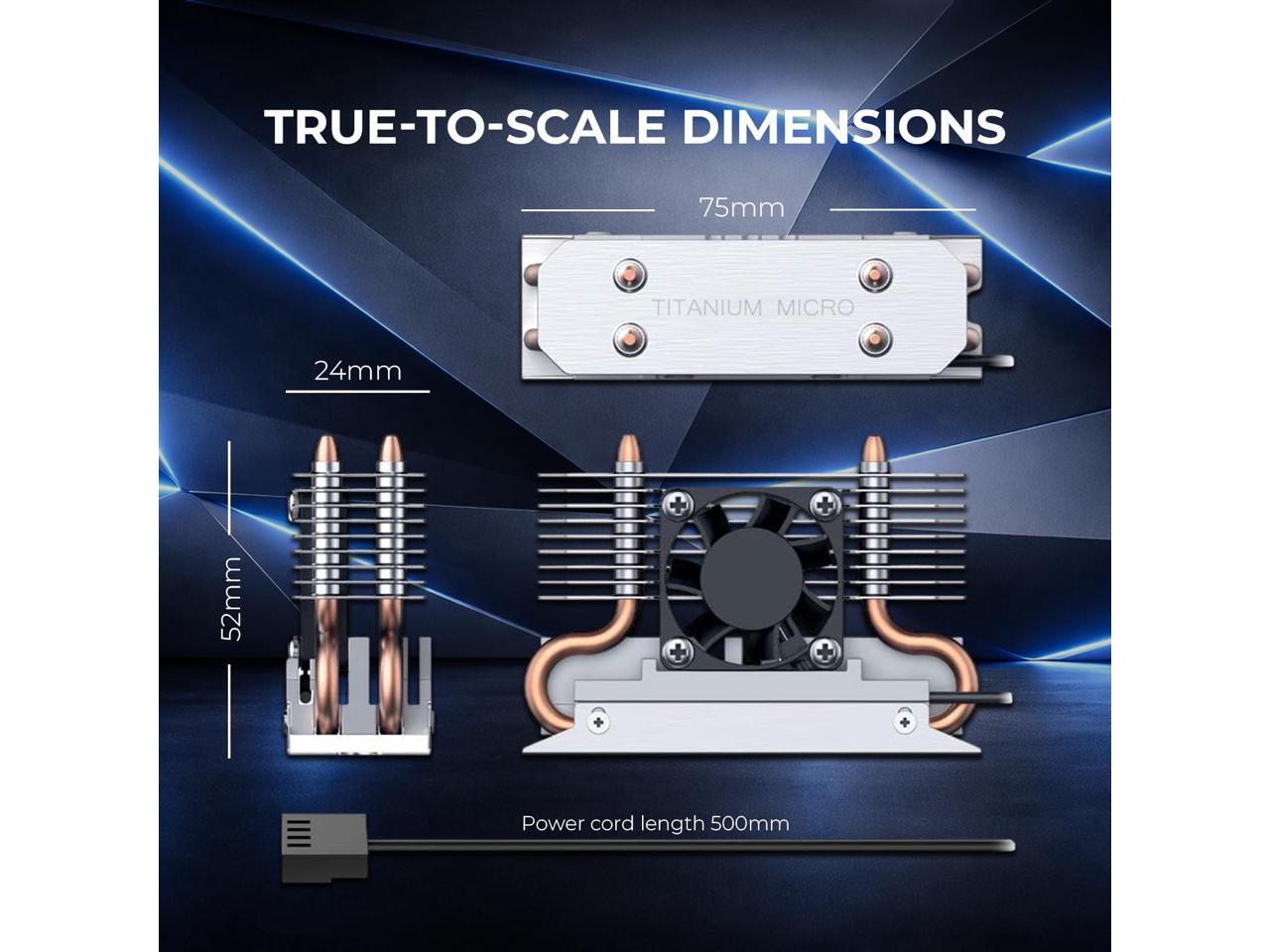 TRUE-TO-SCALE DIMENSIONS

75mm

TITANIUM MICRO

24mm

52mm

Power cord length 500mm