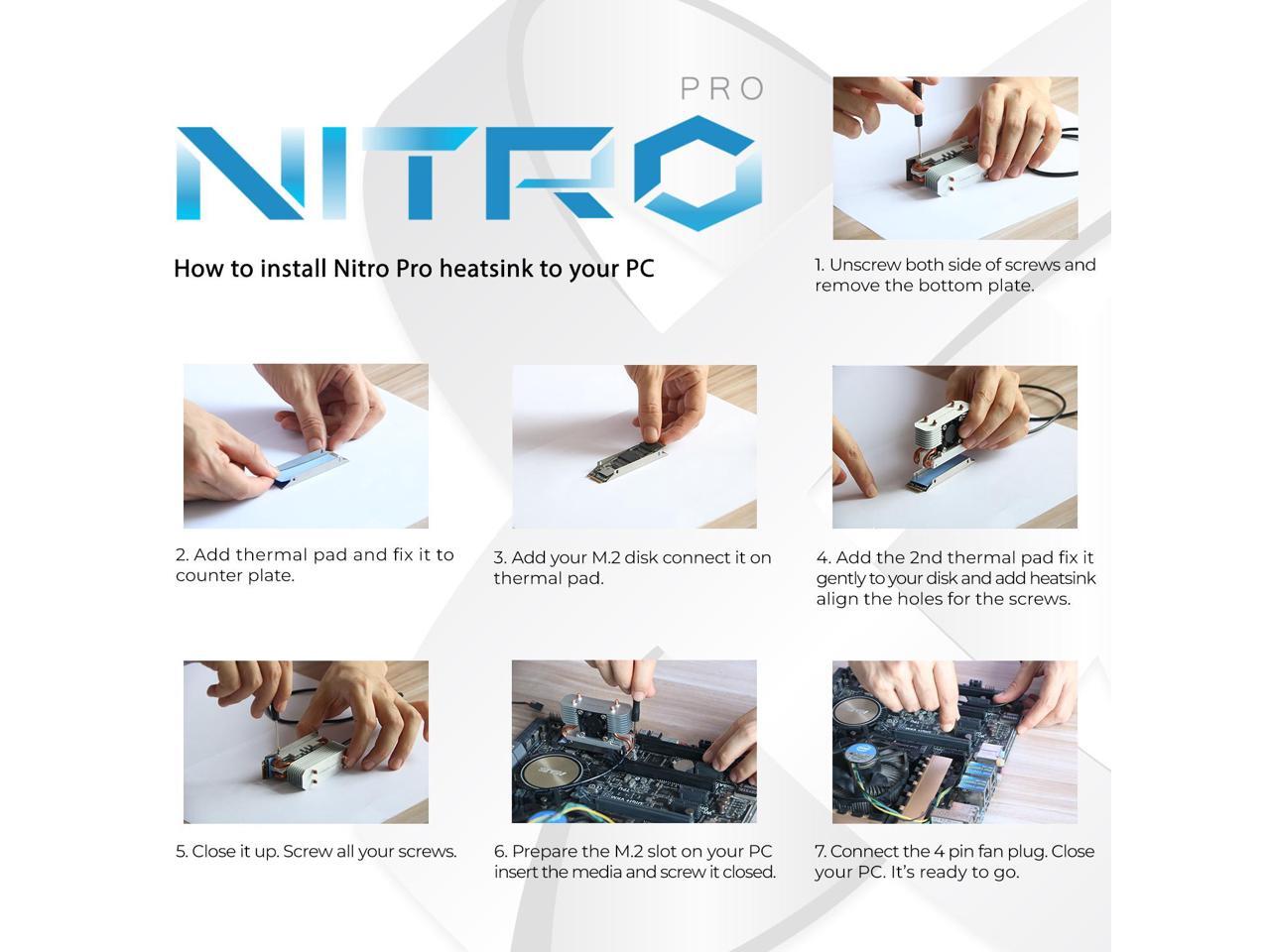 PRO
NITRO

How to install Nitro Pro heatsink to your PC

1. Unscrew both side of screws and remove the bottom plate.

2. Add thermal pad and fix it to counter plate.

3. Add your M.2 disk connect it on thermal pad.

4. Add the 2nd thermal pad fix it gently to your disk and add heatsink align the holes for the screws.

5. Close it up. Screw all your screws.

6. Prepare the M.2 slot on your PC insert the media and screw it closed.

7. Connect the 4 pin fan plug. Close your PC. It's ready to go.