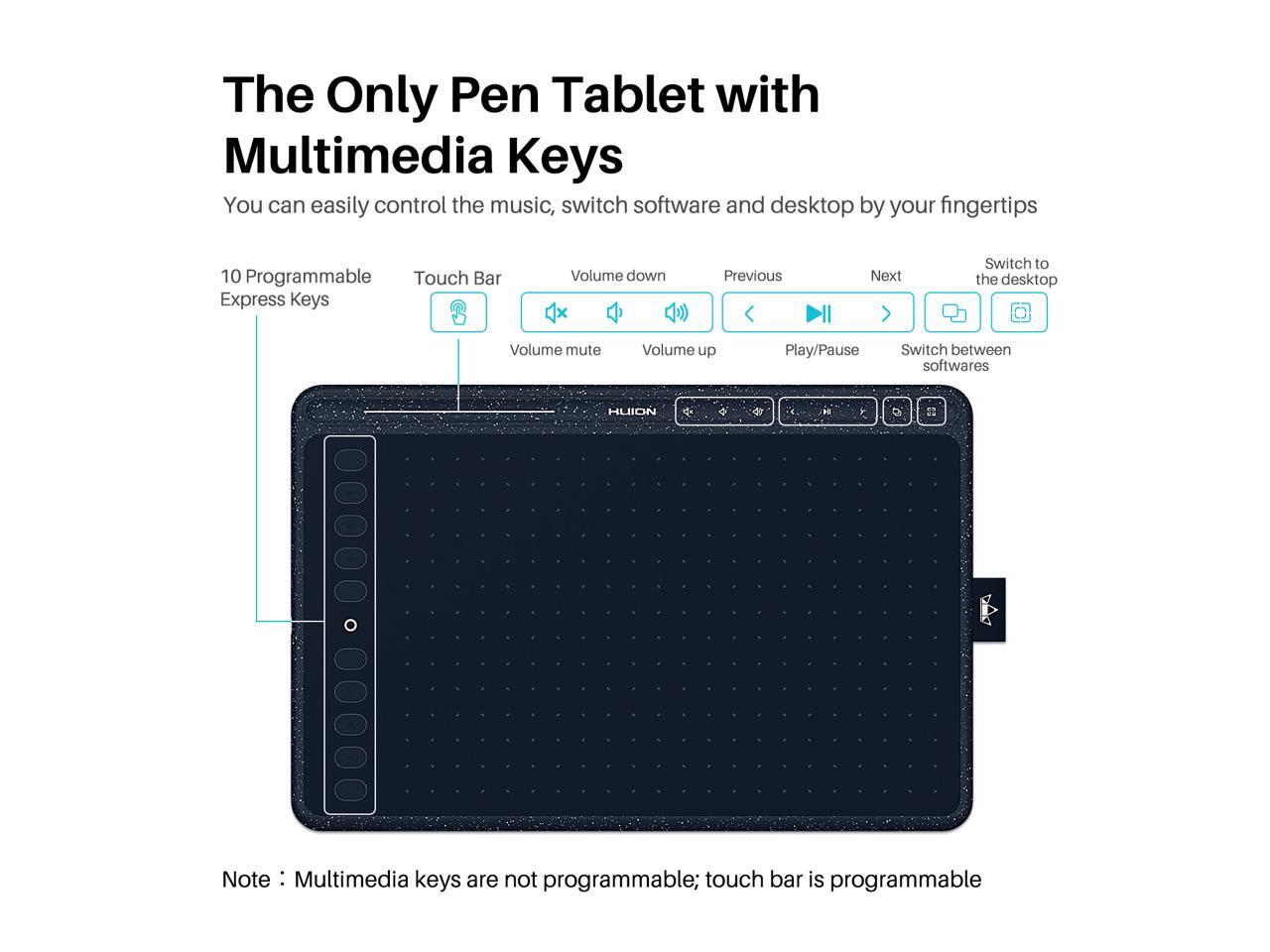 The Only Pen Tablet with Multimedia Keys

You can easily control the music, switch software and desktop by your fingertips

10 Programmable Express Keys

Touch Bar

Volume down

Previous

Next

Switch to the desktop

Volume mute

Volume up

Play/Pause

Switch between softwares

HUION

Note：Multimedia keys are not programmable; touch bar is programmable