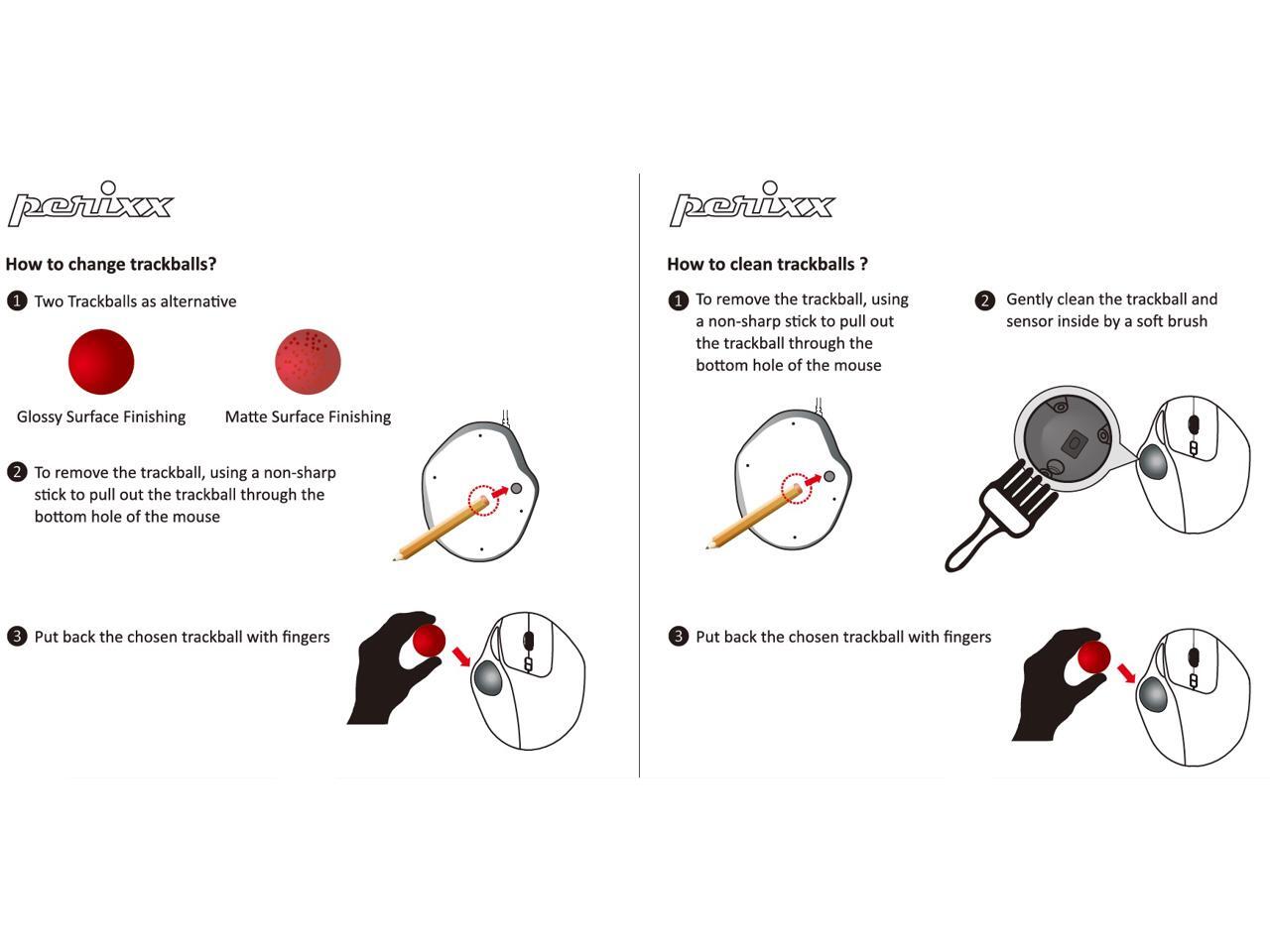 perixx

How to change trackballs?

1 Two Trackballs as alternative

Glossy Surface Finishing

Matte Surface Finishing

2 To remove the trackball, using a non-sharp stick to pull out the trackball through the bottom hole of the mouse

3 Put back the chosen trackball with fingers

perixx

How to clean trackballs ?

1 To remove the trackball, using a non-sharp stick to pull out the trackball through the bottom hole of the mouse

2 Gently clean the trackball and sensor inside by a soft brush

3 Put back the chosen trackball with fingers