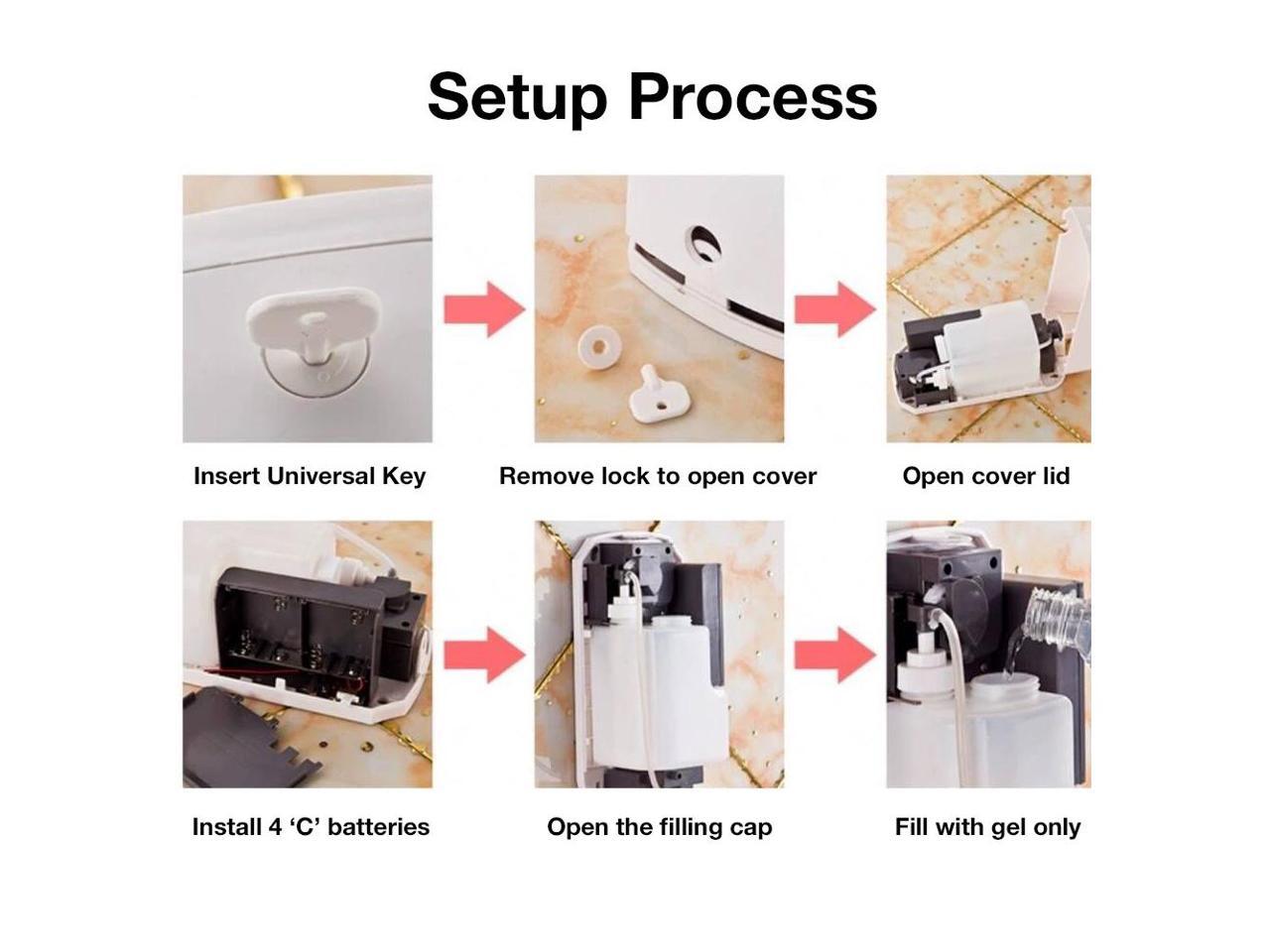 Setup Process

Insert Universal Key

Remove lock to open cover

Open cover lid

Install 4 ‘C’ batteries

Open the filling cap

Fill with gel only