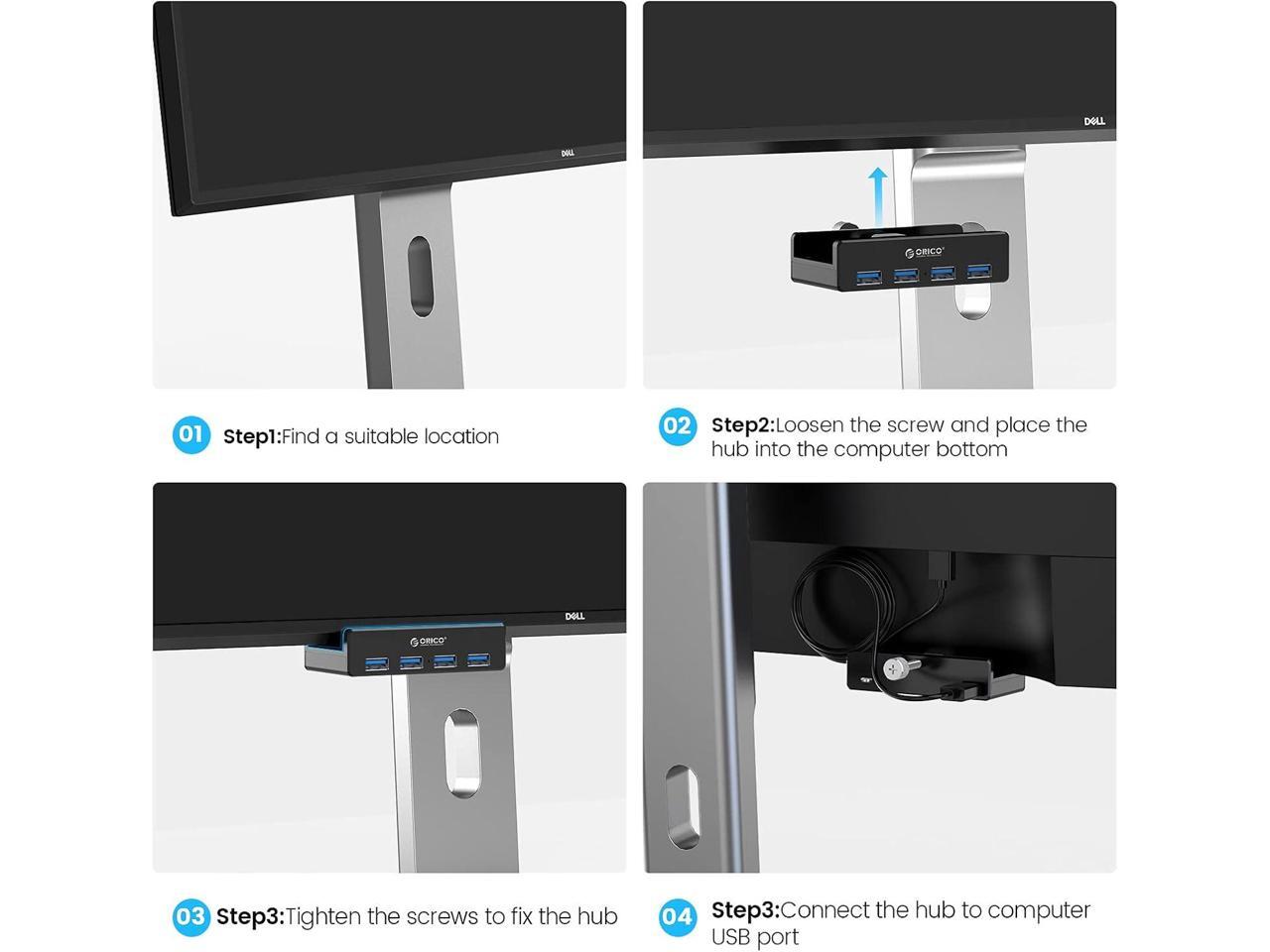 DELL

DELL

ORICO

01 Step1:Find a suitable location

02 Step2:Loosen the screw and place the hub into the computer bottom

DELL

ORICO

03 Step3:Tighten the screws to fix the hub

04 Step3:Connect the hub to computer USB port