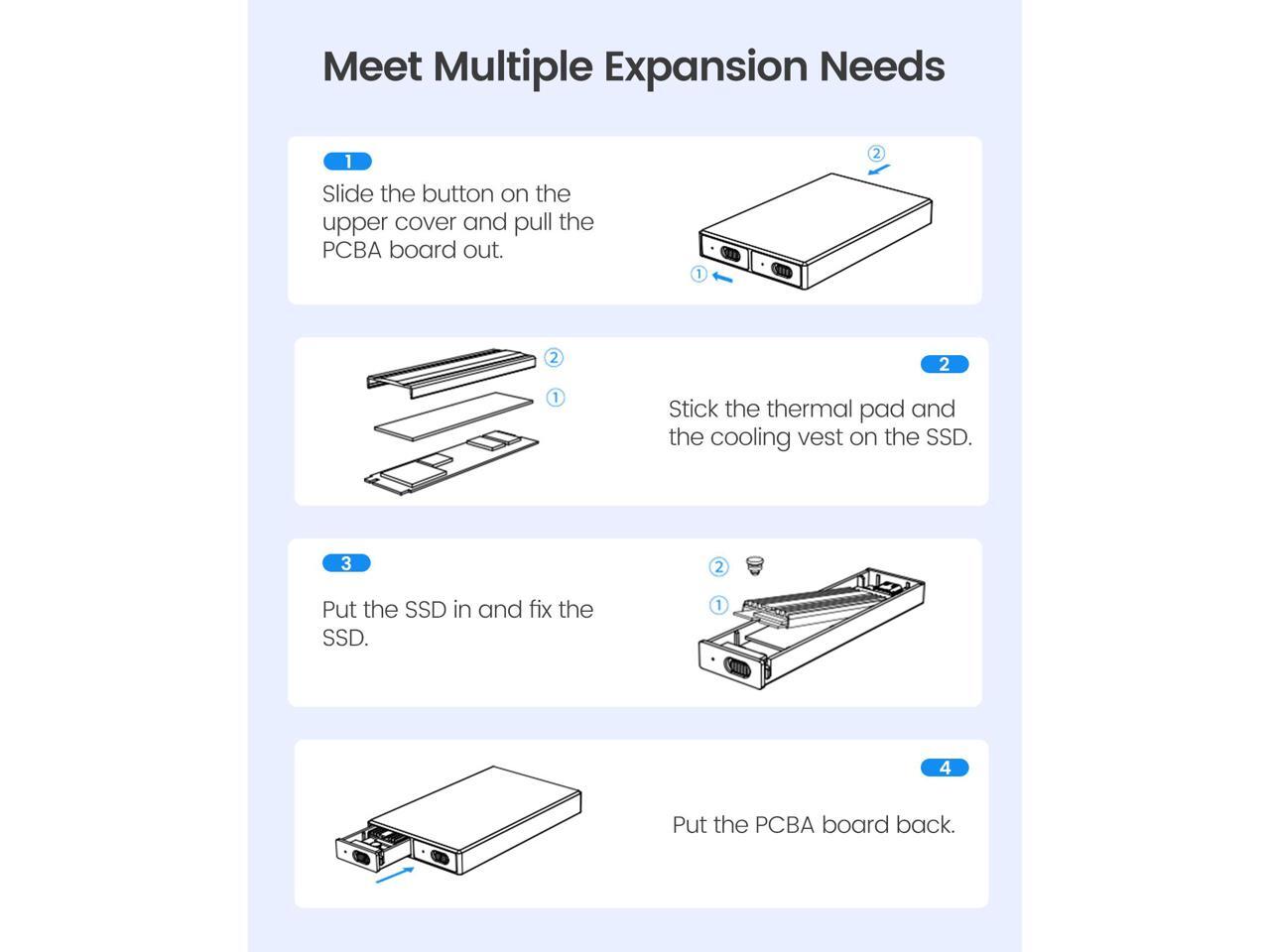 Meet Multiple Expansion Needs

1
Slide the button on the upper cover and pull the PCBA board out.

②
①

②
①

2
Stick the thermal pad and the cooling vest on the SSD.

3
Put the SSD in and fix the SSD.

②
①

4
Put the PCBA board back.