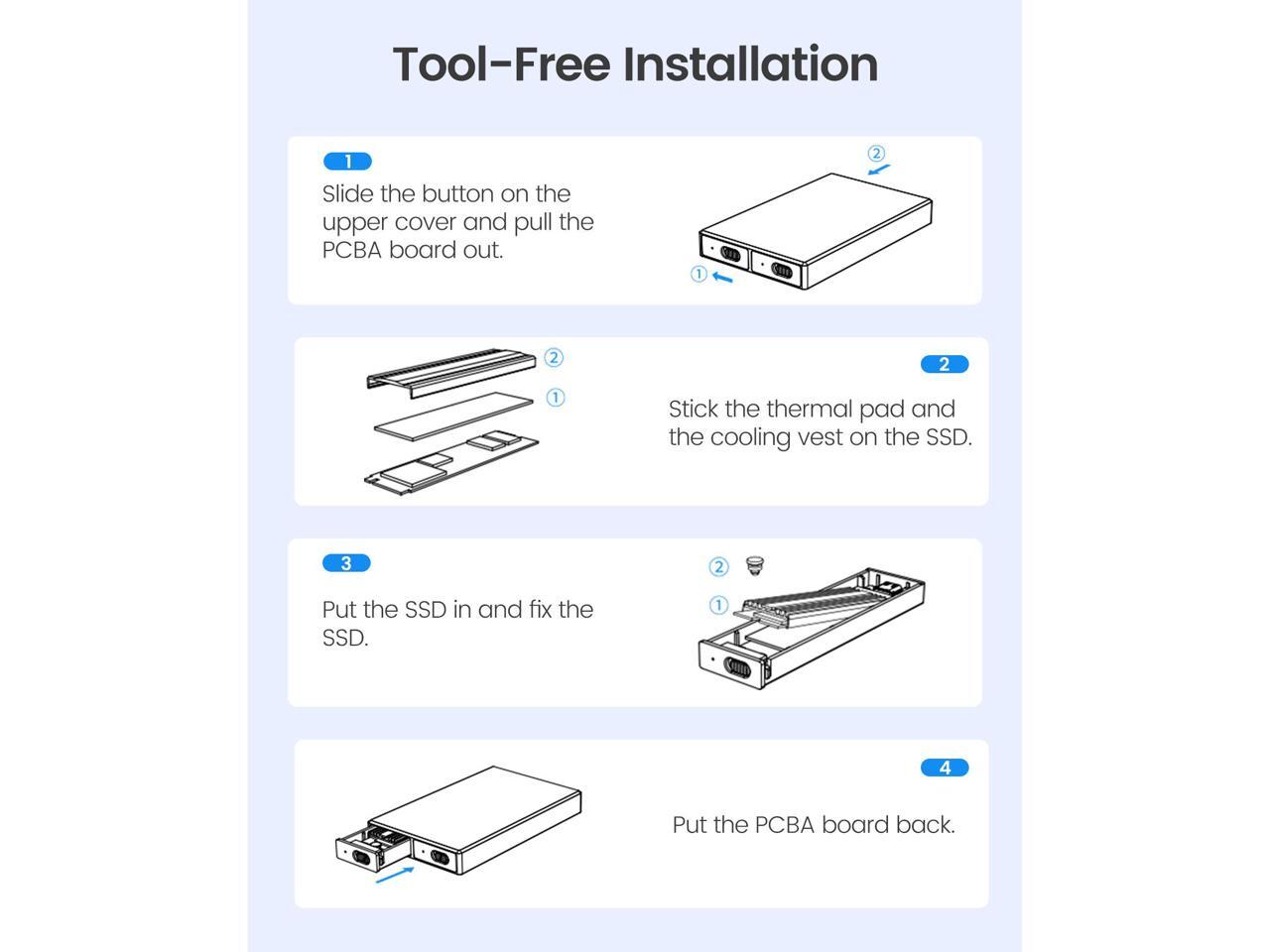 Tool-Free Installation

1

Slide the button on the upper cover and pull the PCBA board out.

②

①

②

①

2

Stick the thermal pad and the cooling vest on the SSD.

3

Put the SSD in and fix the SSD.

②

①

4

Put the PCBA board back.