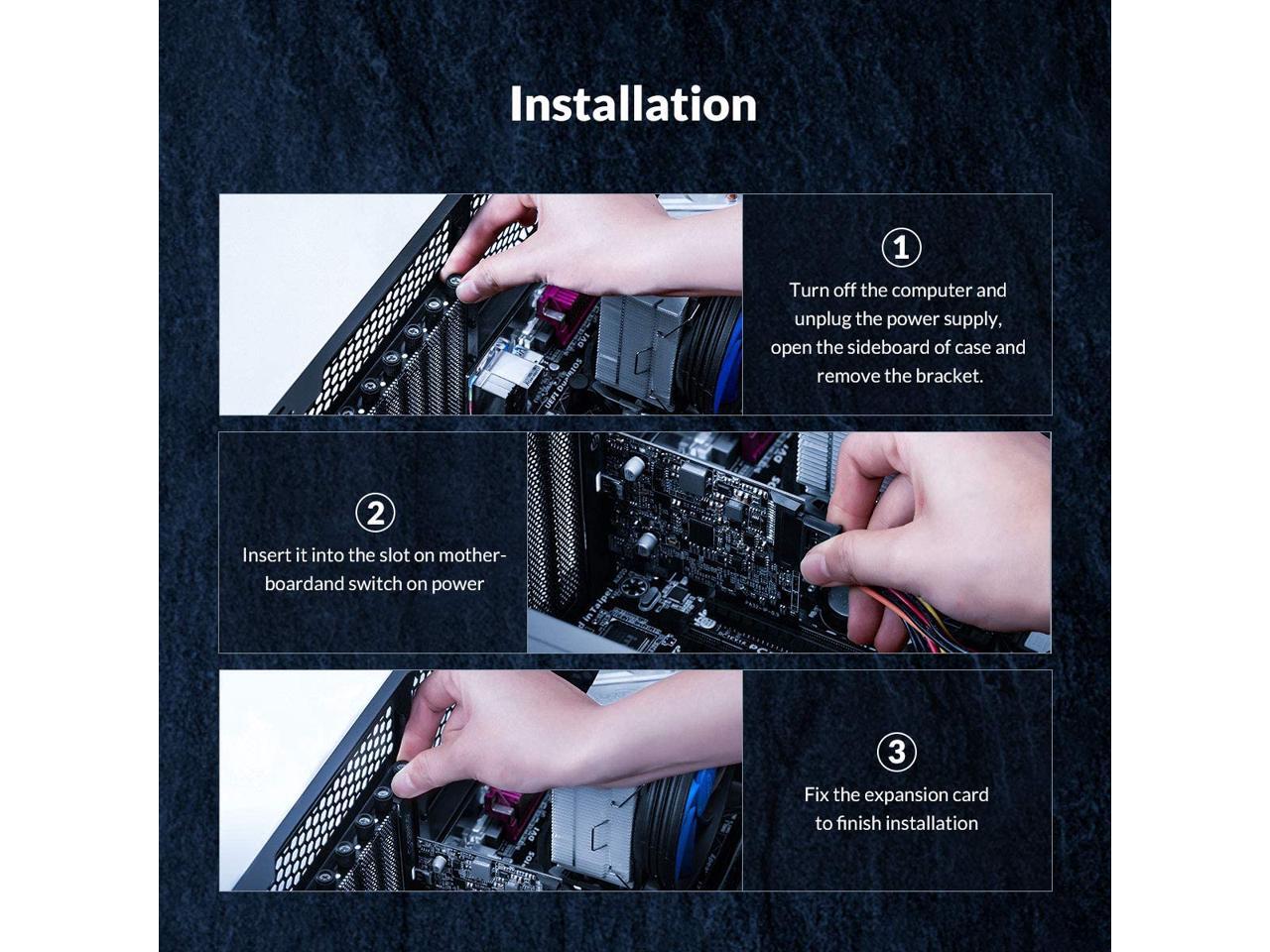 Installation

①
Turn off the computer and unplug the power supply, open the sideboard of case and remove the bracket.

②
Insert it into the slot on motherboardand switch on power

③
Fix the expansion card to finish installation