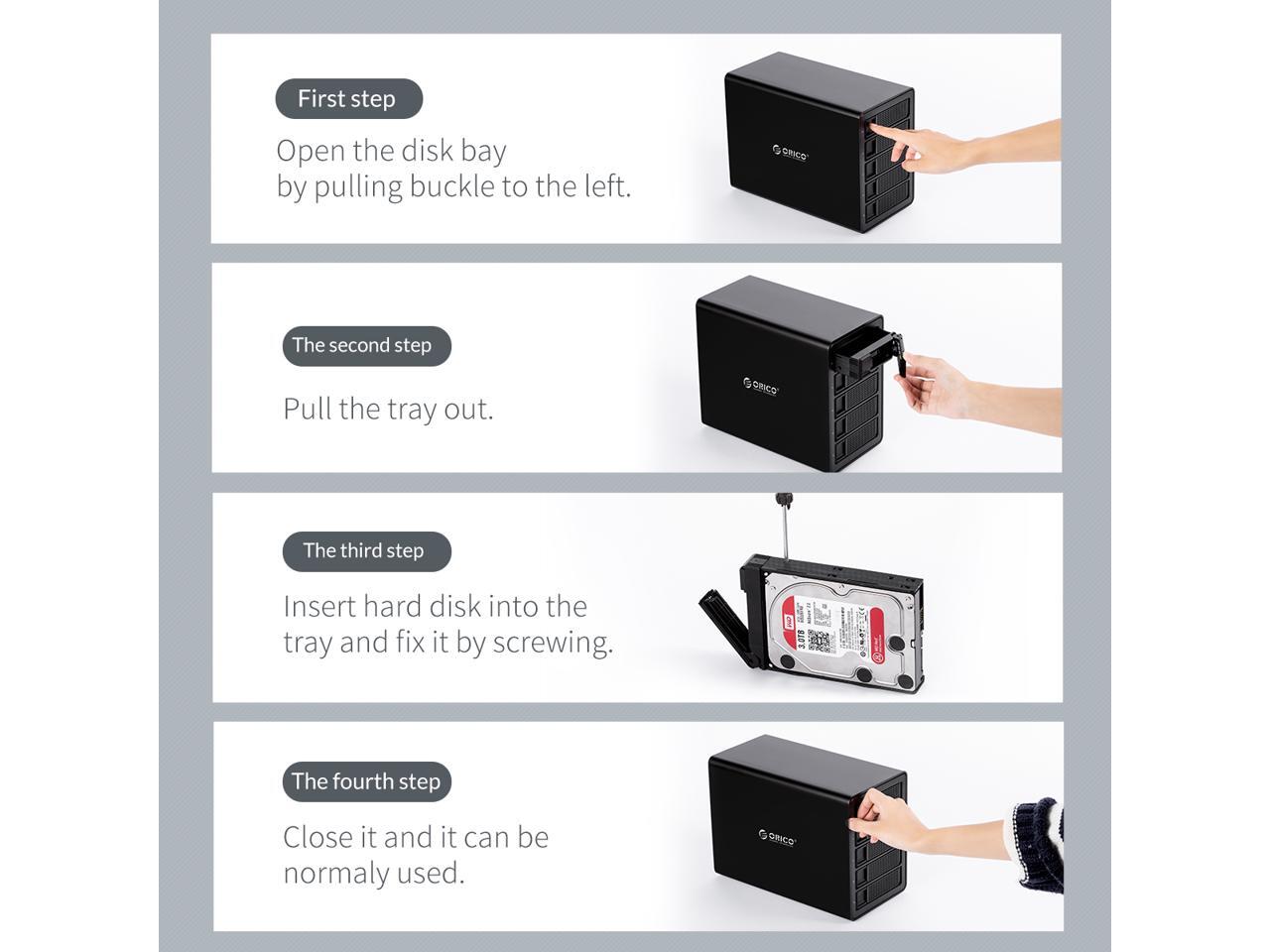 First step

Open the disk bay by pulling buckle to the left.

ORICO

The second step

Pull the tray out.

ORICO

The third step

Insert hard disk into the tray and fix it by screwing.

WD

3.0TB

The fourth step

Close it and it can be normaly used.

ORICO