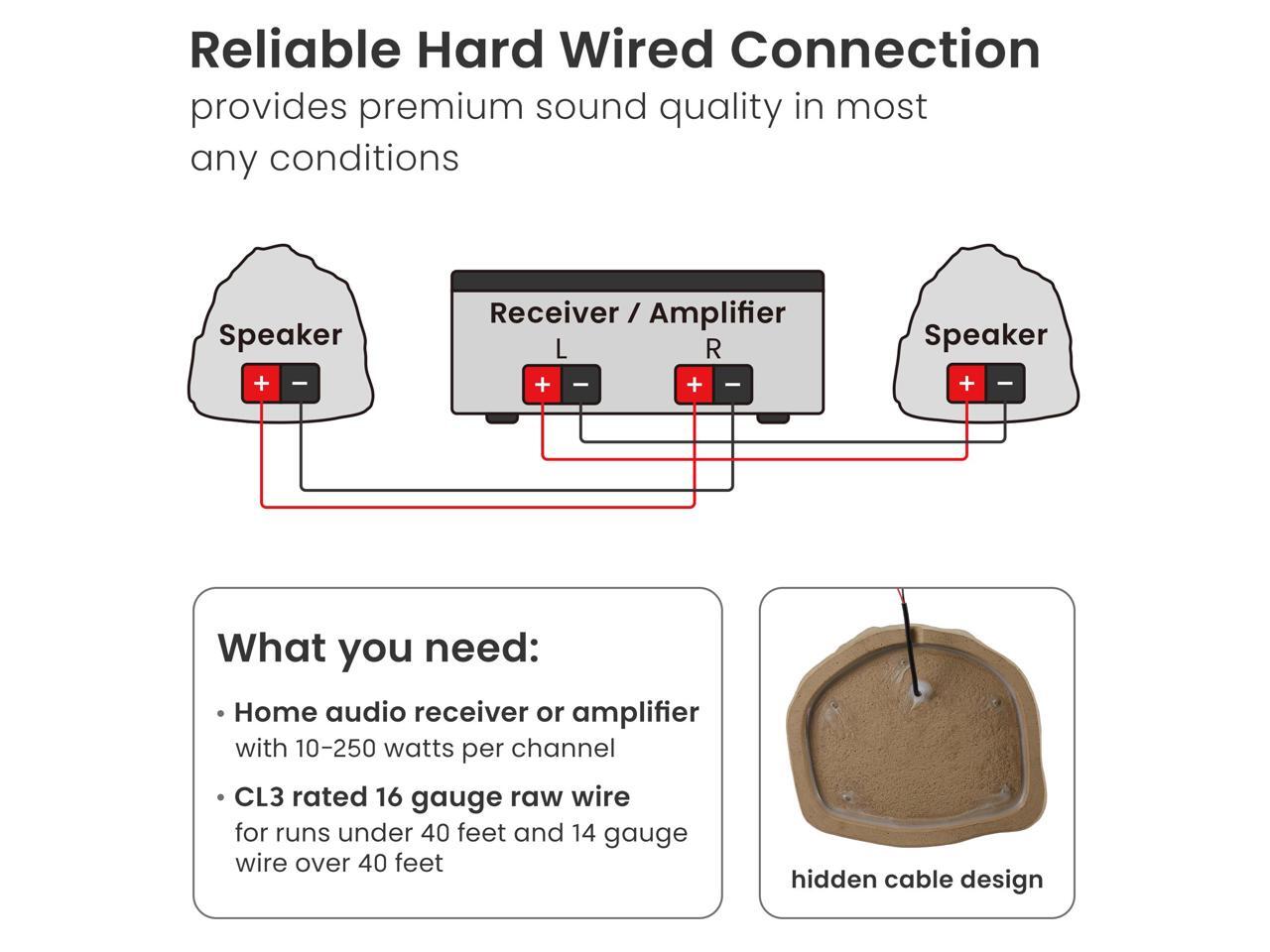 Reliable Hard Wired Connection
provides premium sound quality in most any conditions

Speaker
+ −

Receiver / Amplifier
L
+ −
R
+ −

Speaker
+ −

What you need:

• Home audio receiver or amplifier with 10-250 watts per channel

• CL3 rated 16 gauge raw wire for runs under 40 feet and 14 gauge wire over 40 feet

hidden cable design