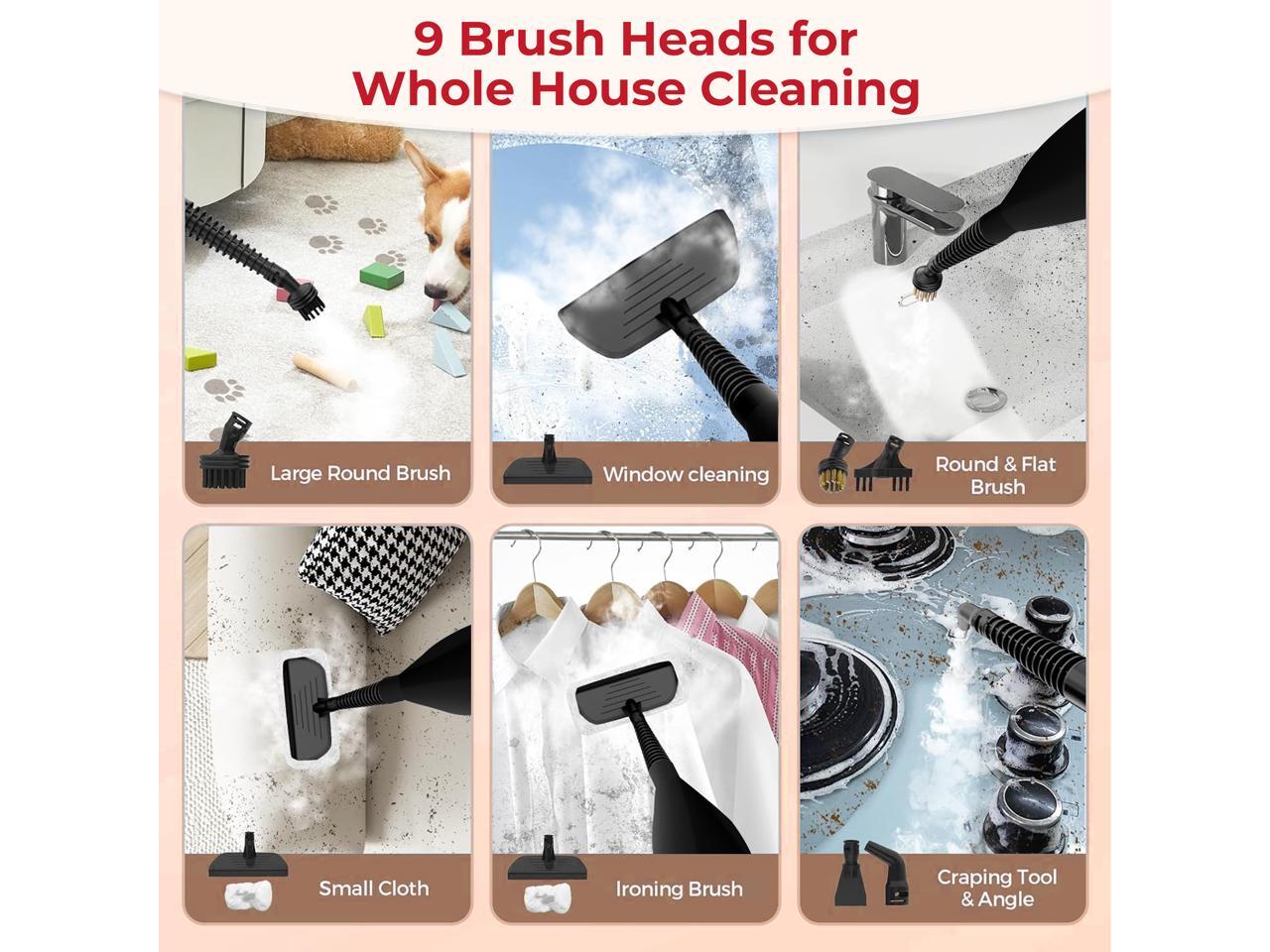 9 Brush Heads for Whole House Cleaning

Large Round Brush

Window cleaning

Round & Flat Brush

Small Cloth

Ironing Brush

Craping Tool & Angle