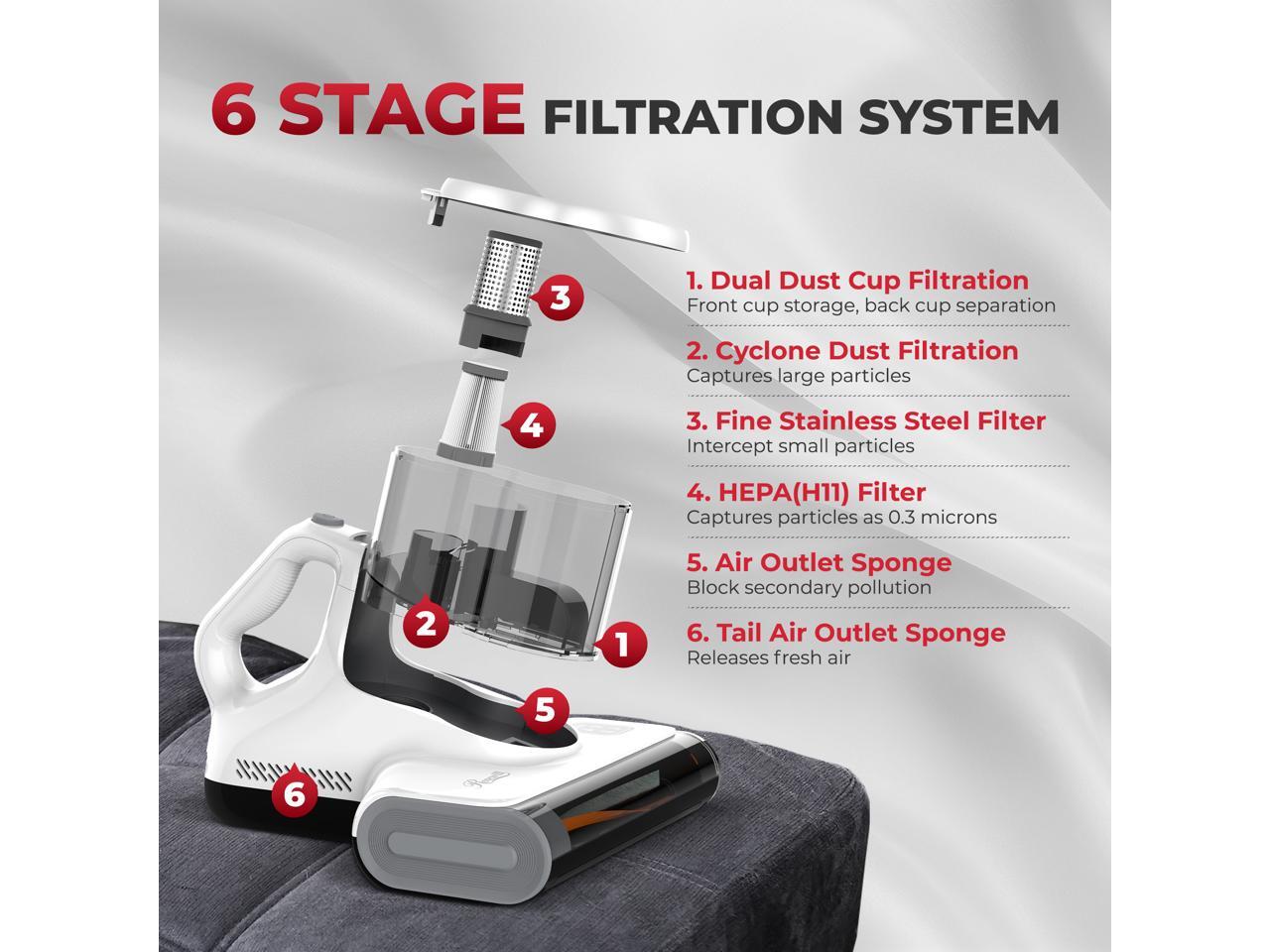 6 STAGE FILTRATION SYSTEM

3

4

2

1

5

6

1. Dual Dust Cup Filtration
Front cup storage, back cup separation

2. Cyclone Dust Filtration
Captures large particles

3. Fine Stainless Steel Filter
Intercept small particles

4. HEPA(H11) Filter
Captures particles as 0.3 microns

5. Air Outlet Sponge
Block secondary pollution

6. Tail Air Outlet Sponge
Releases fresh air