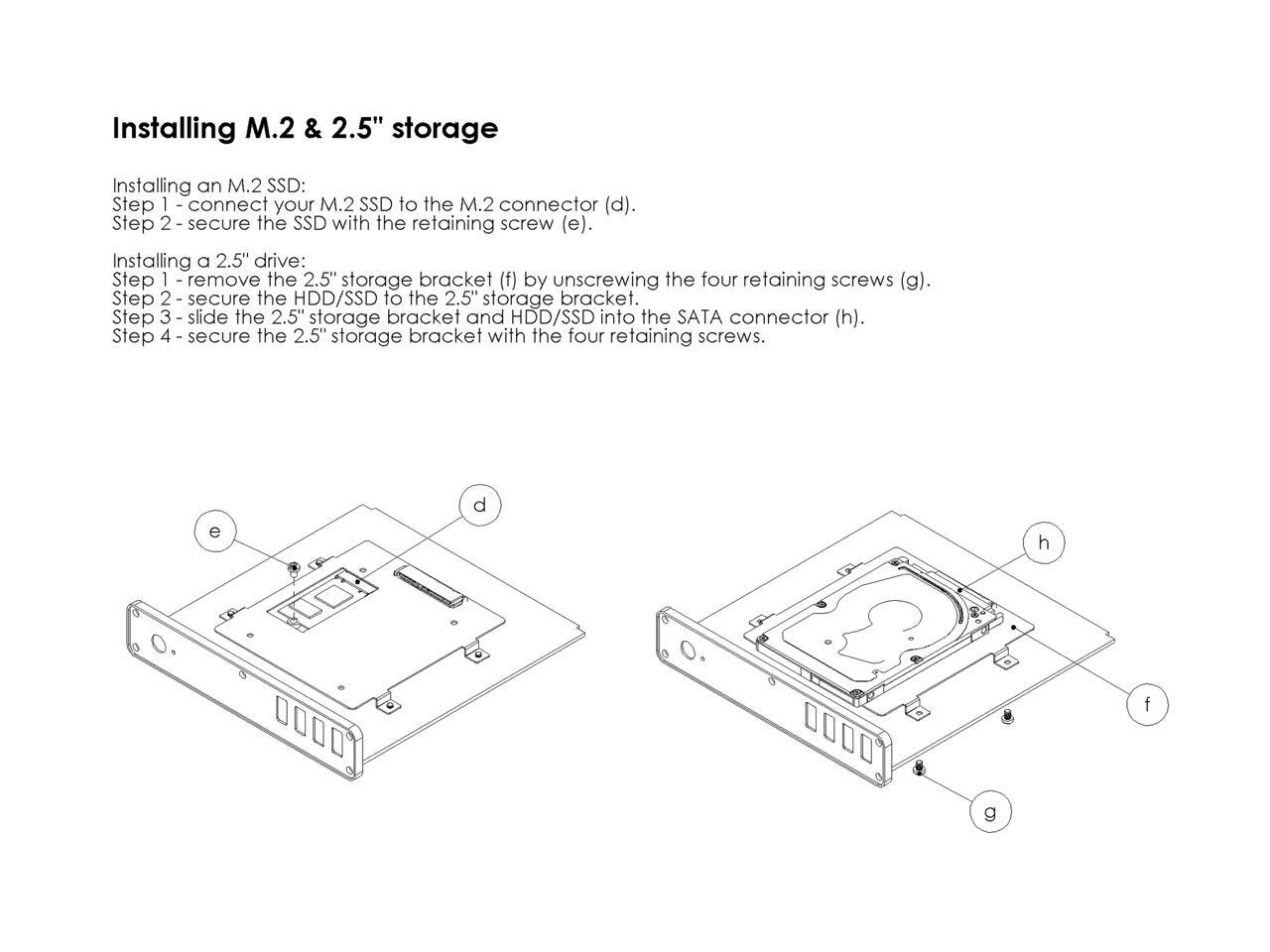 Installing M.2 & 2.5" storage

Installing an M.2 SSD:
Step 1 - connect your M.2 SSD to the M.2 connector (d).
Step 2 - secure the SSD with the retaining screw (e).

Installing a 2.5" drive:
Step 1 - remove the 2.5" storage bracket (f) by unscrewing the four retaining screws (g).
Step 2 - secure the HDD/SSD to the 2.5" storage bracket.
Step 3 - slide the 2.5" storage bracket and HDD/SSD into the SATA connector (h).
Step 4 - secure the 2.5" storage bracket with the four retaining screws.

e
d
h
f
g