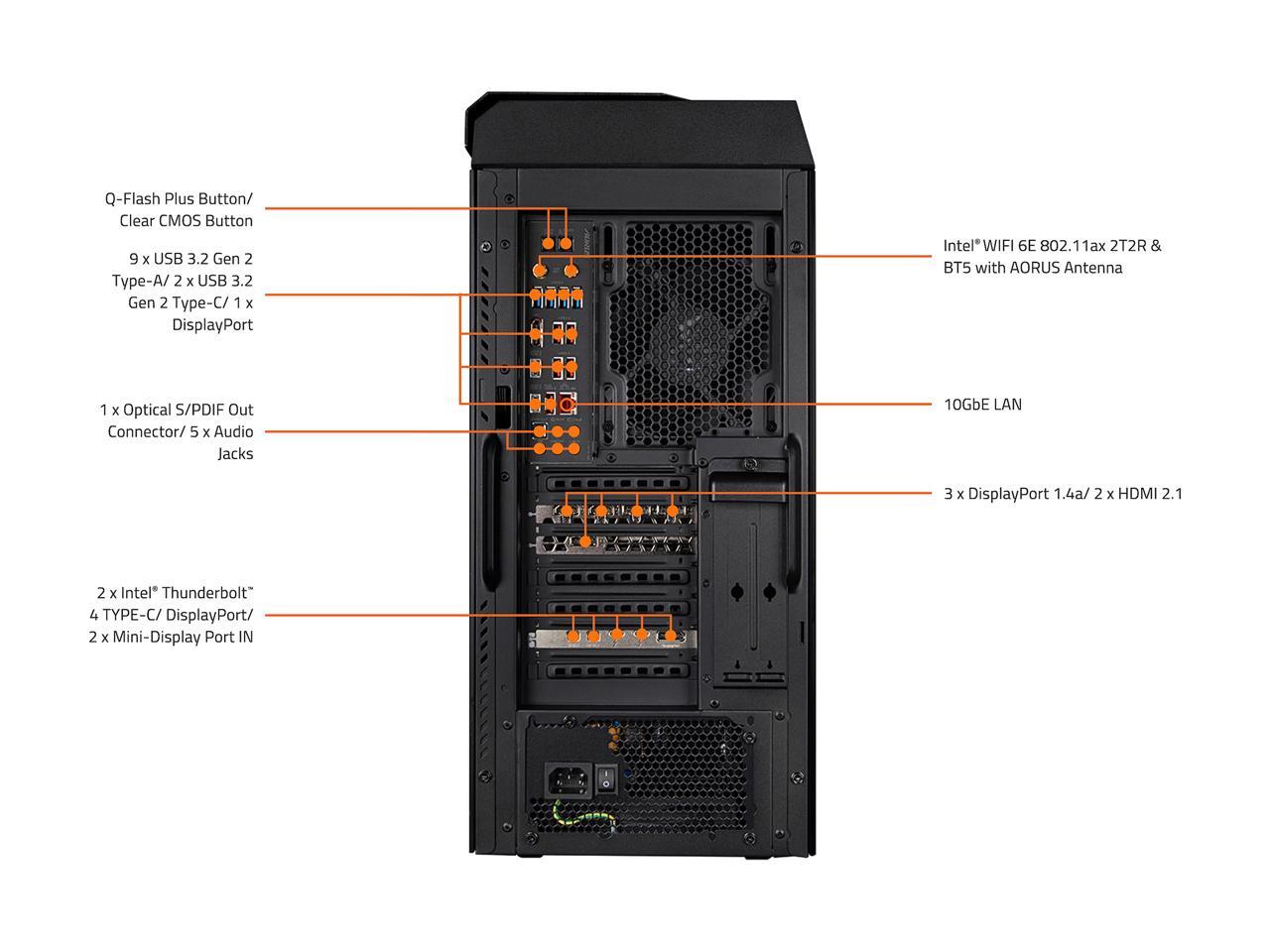 Q-Flash Plus Button/ Clear CMOS Button

9 x USB 3.2 Gen 2 Type-A/ 2 x USB 3.2 Gen 2 Type-C/ 1 x DisplayPort

1 x Optical S/PDIF Out Connector/ 5 x Audio Jacks

2 x Intel® Thunderbolt™ 4 TYPE-C/ DisplayPort/ 2 x Mini-Display Port IN

Intel® WIFI 6E 802.11ax 2T2R & BT5 with AORUS Antenna

10GbE LAN

3 x DisplayPort 1.4a/ 2 x HDMI 2.1