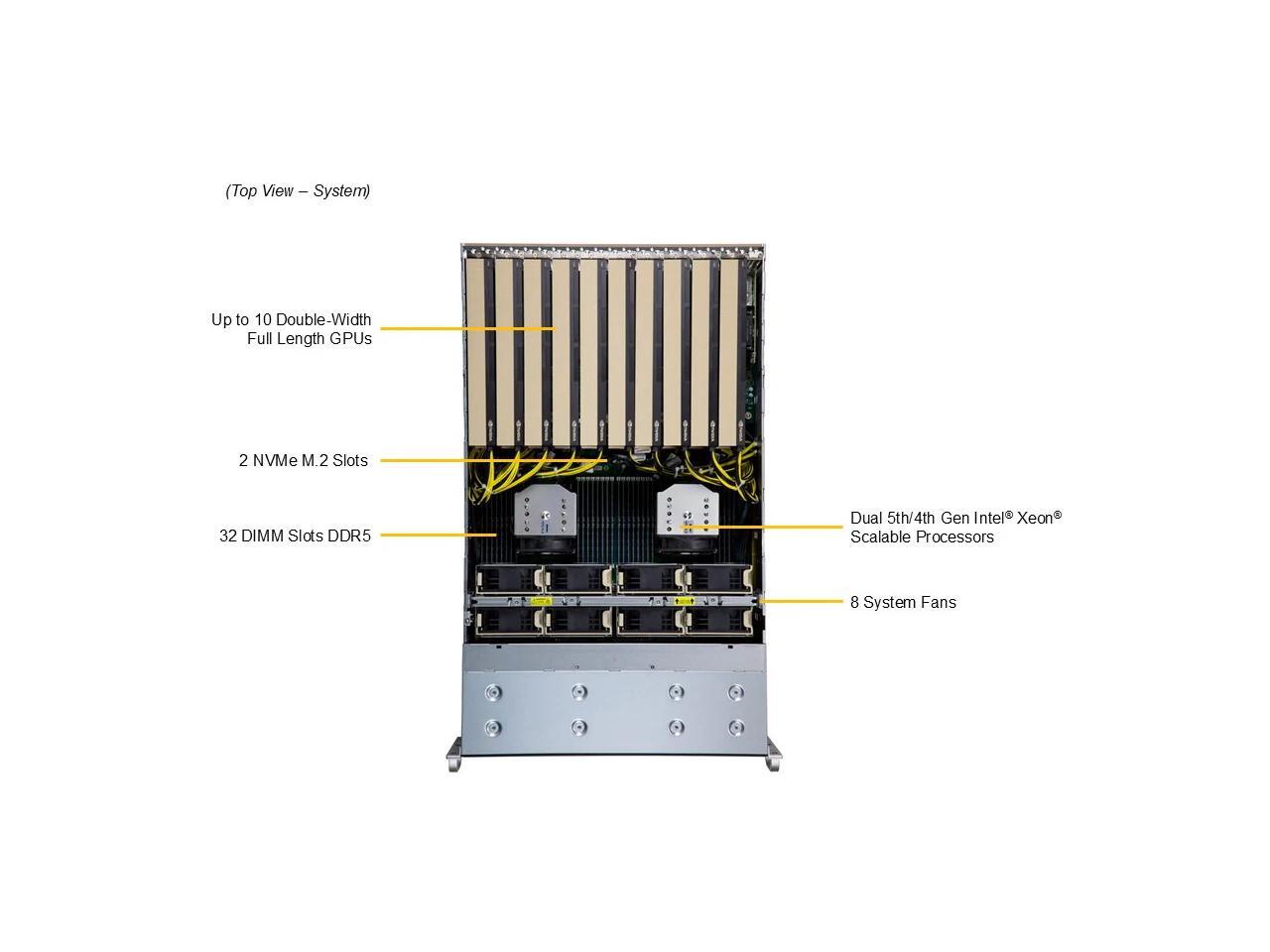 (Top View – System)

Up to 10 Double-Width Full Length GPUs

2 NVMe M.2 Slots

32 DIMM Slots DDR5

Dual 5th/4th Gen Intel® Xeon® Scalable Processors

8 System Fans